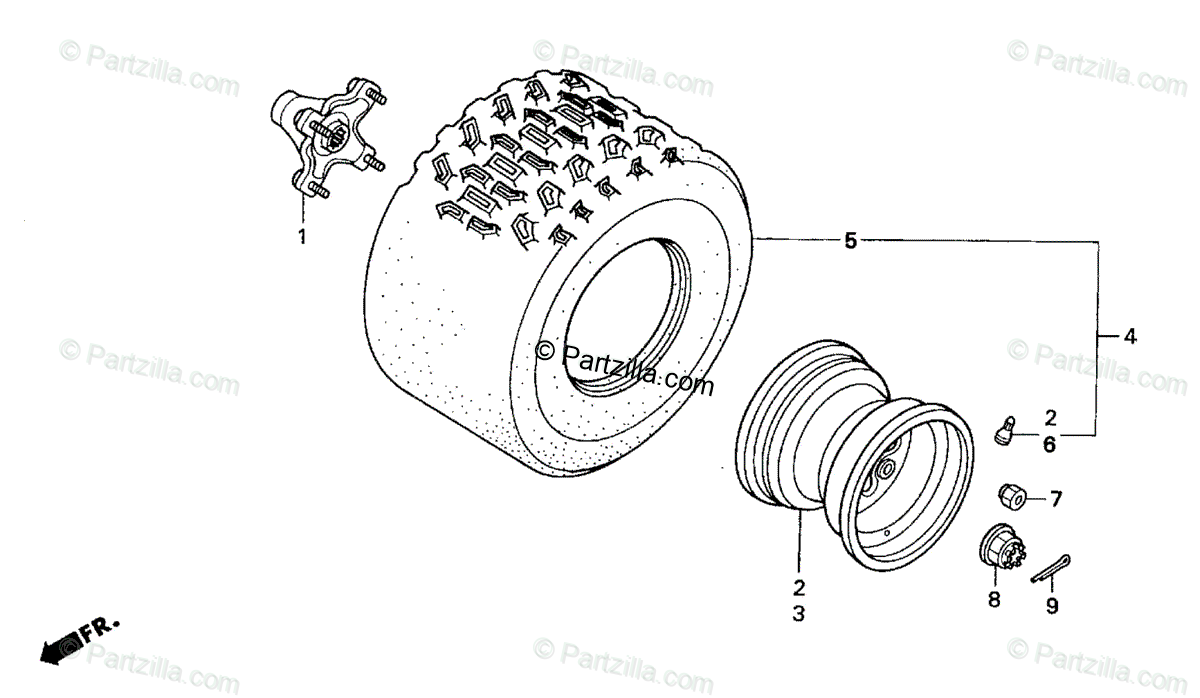 © Partzilla.com
© Partzilla.com
© Partzilla.com

1

5

4

© Partzilla.com
© Partzilla.com
© Partzilla.com

2
6

7

2
3

8

9

FR.

© Partzilla.com
© Partzilla.com
© Partzilla.com