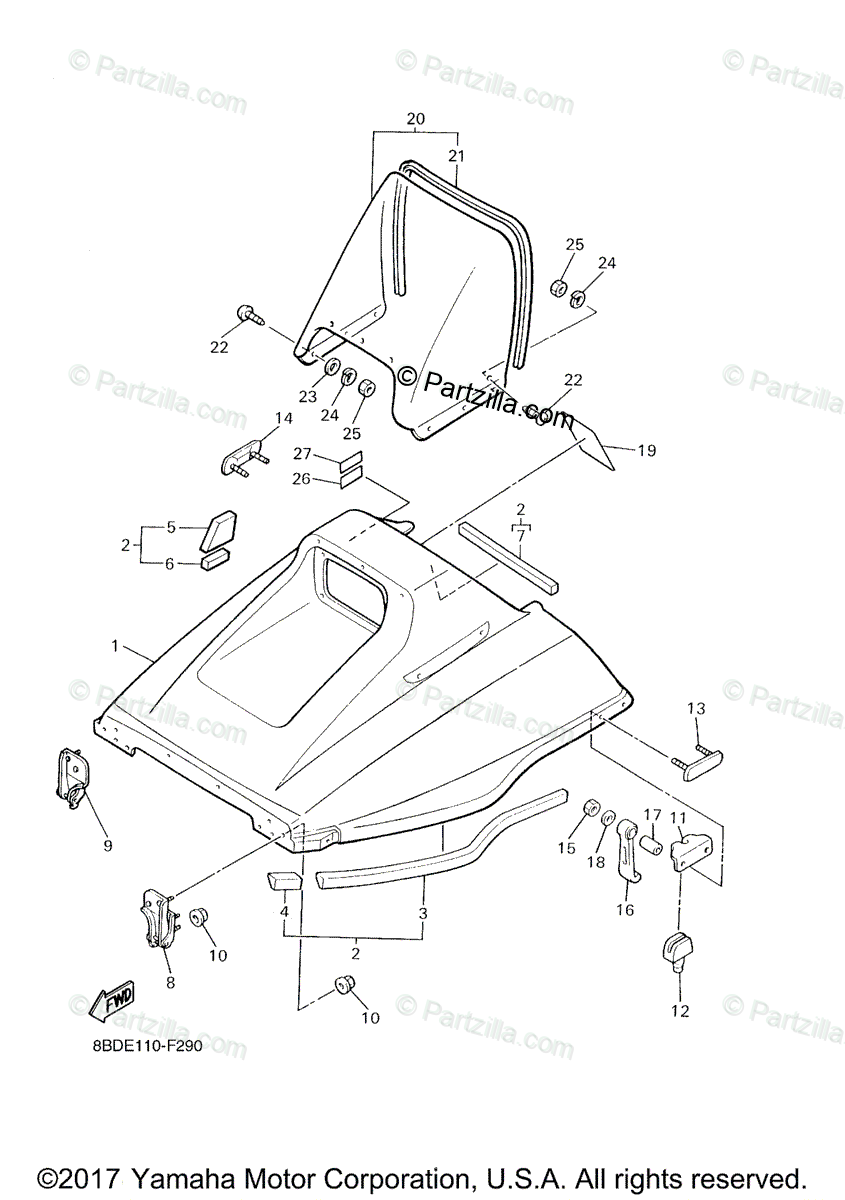 © Partzilla.com

20
21
25
24
22
23
24
25
© Partzilla.com
22
14
27
26
19
2
5
6
2
7
1
13
9
15
18
17
11
16
4
3
2
8
10
10
12
FWD
8BDE110-F290

©2017 Yamaha Motor Corporation, U.S.A. All rights reserved.