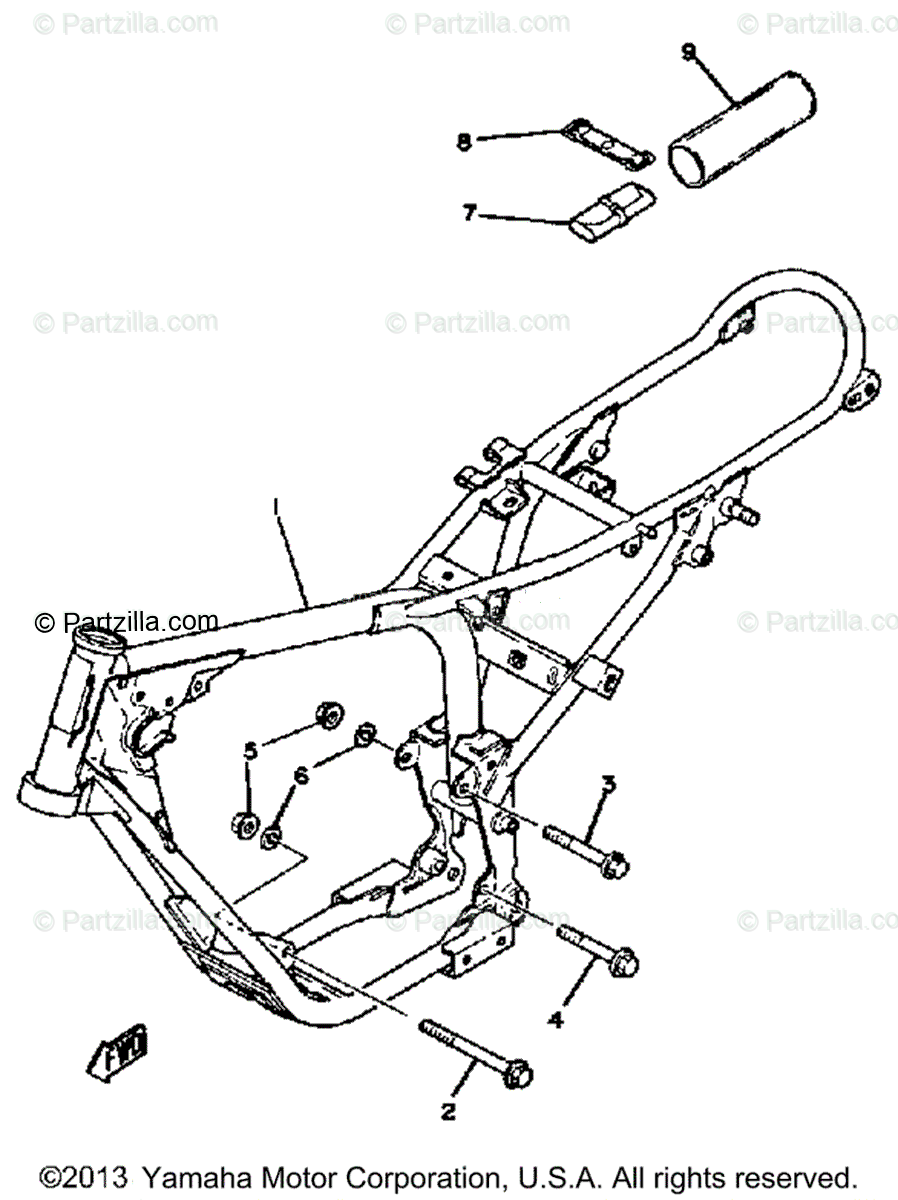 © Partzilla.com © Partzilla.com © Partzilla.com

9

8

7

© Partzilla.com © Partzilla.com © Partzilla.co

1

© Partzilla.com © Partzilla.com © Partzilla.co

5

6

3

© Partzilla.com © Partzilla.com © Partzilla.co

4

FWD

2

©2013 Yamaha Motor Corporation, U.S.A. All rights reserved.