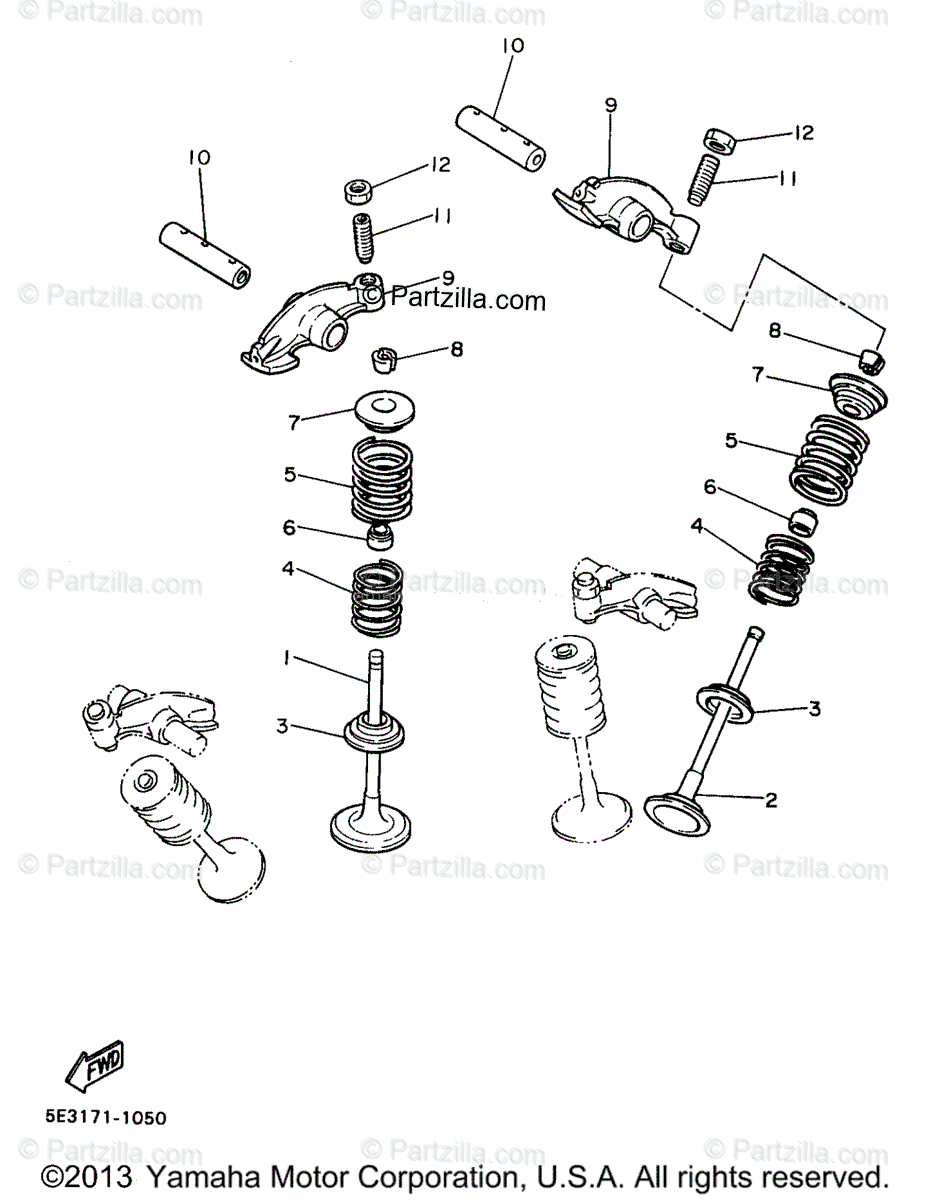 © Partzilla.com © Partzilla.com © Partzilla.com

10
9
12
11
10
12
11
9
© Partzilla.com
© Partzilla.com
© Partzilla.com
8
8
7
7
5
5
6
6
4
4
© Partzilla.com
© Partzilla.com
© Partzilla.com
1
3
3
2
© Partzilla.com
© Partzilla.com
© Partzilla.com

FWD

5E3171-1050

© Partzilla.com © Partzilla.com © Partzilla.com

©2013 Yamaha Motor Corporation, U.S.A. All rights reserved.