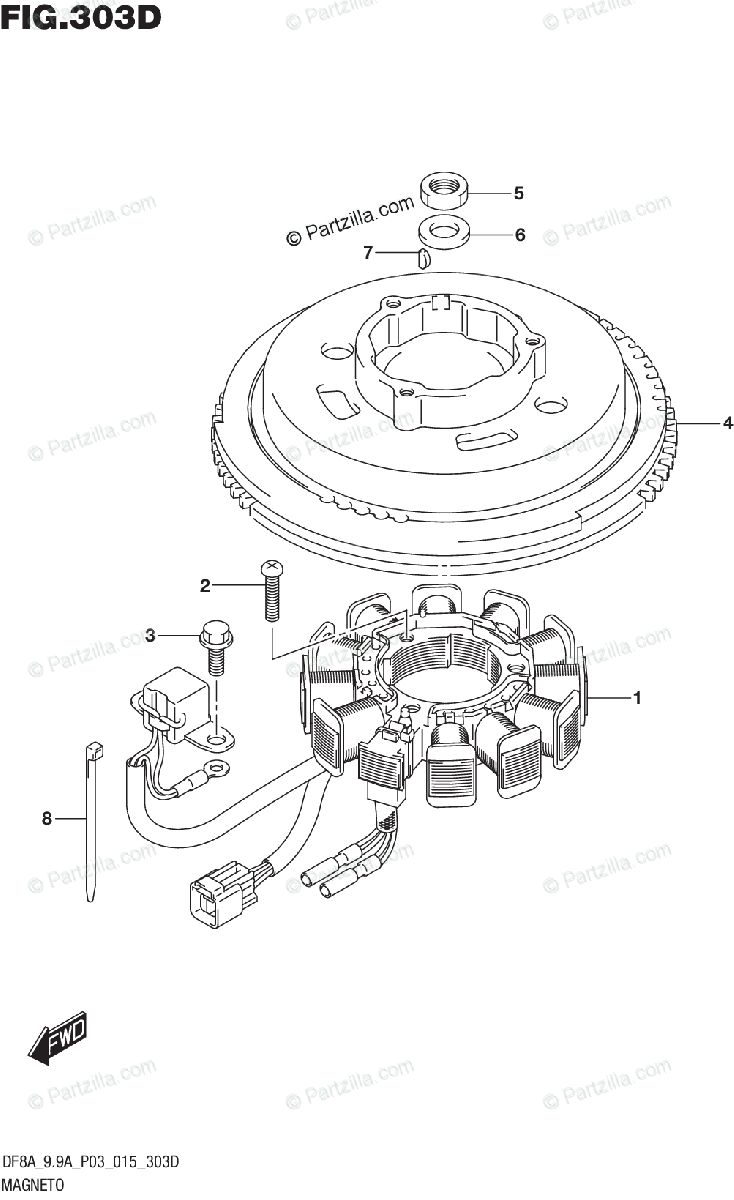 FIG.303D

© Partzilla.com

5
6
7
4
2
3
1
8

FWD

DF8A_9.9A_P03_015_303D
MAGNETO