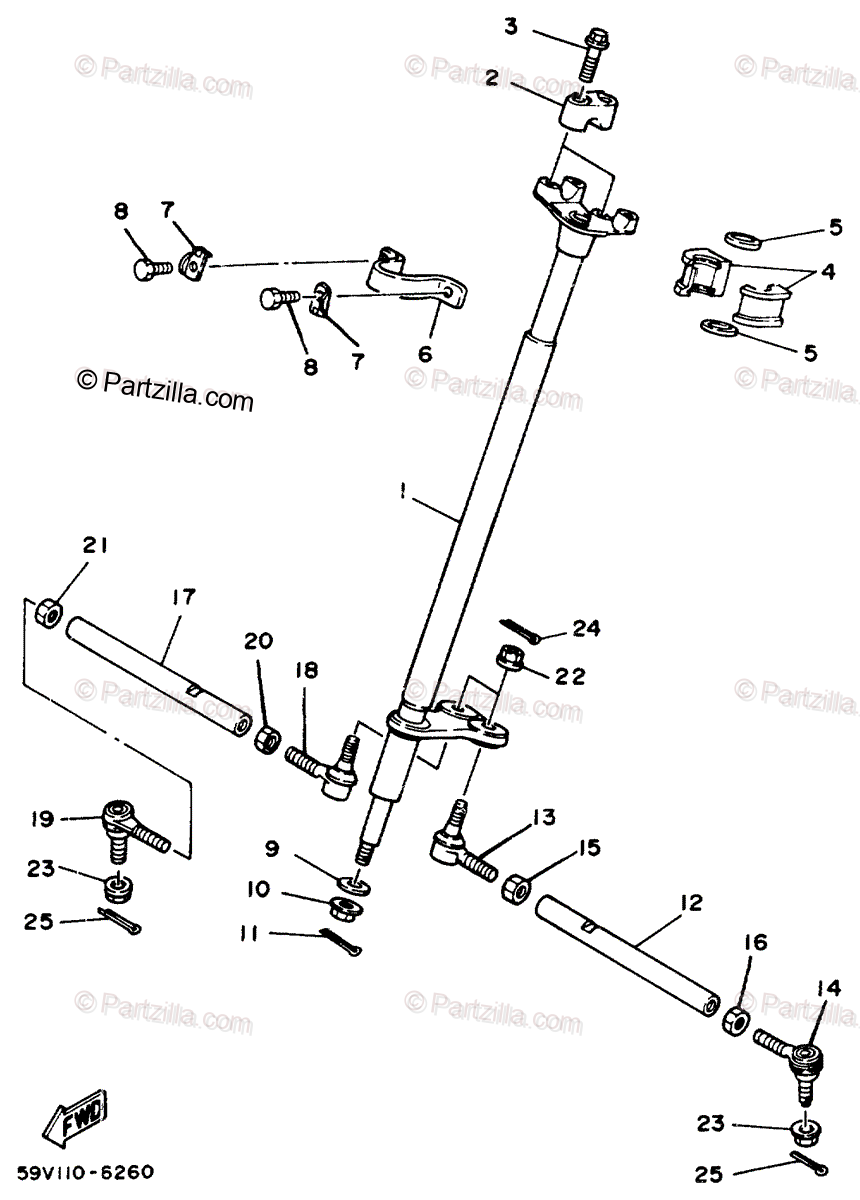 © Partzilla.com
© Partzilla.com
© Partzilla.com

3
2
8
7
5
4
8
7
6
5

© Partzilla.com
© Partzilla.com
© Partzilla.com

1

21
17
24
20
18
22

© Partzilla.com
© Partzilla.com
© Partzilla.com

19
13
9
15
23
10
25
11
12
16
14

© Partzilla.com
© Partzilla.com
© Partzilla.com

FWD
23
59V110-6260
25