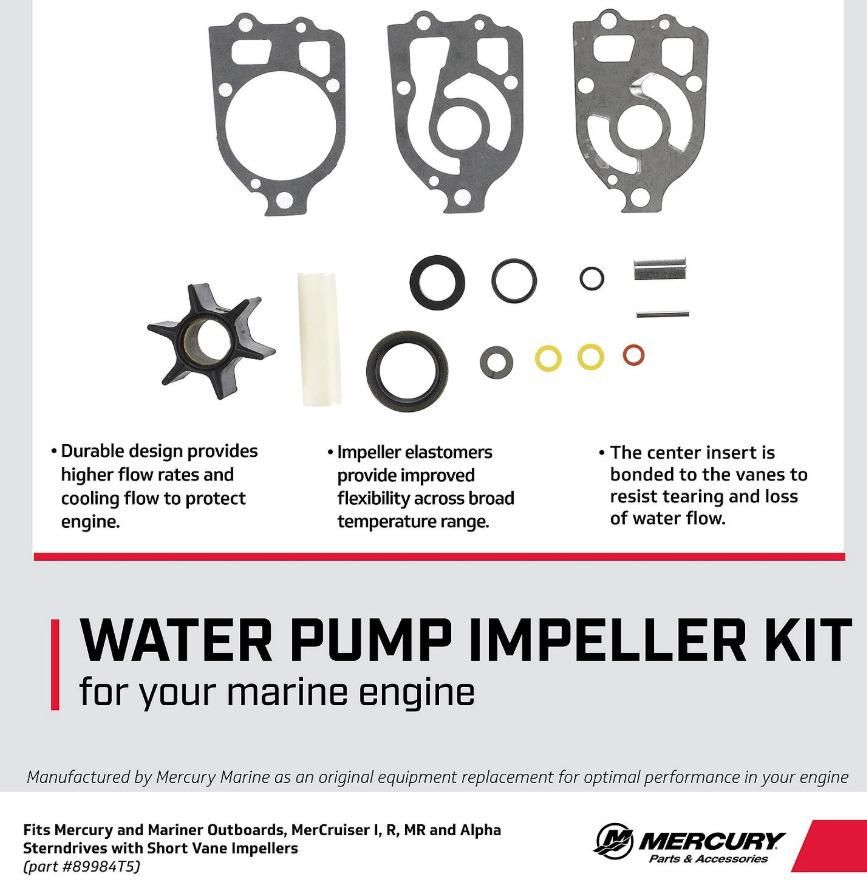 • Durable design provides higher flow rates and cooling flow to protect engine.

• Impeller elastomers provide improved flexibility across broad temperature range.

• The center insert is bonded to the vanes to resist tearing and loss of water flow.

WATER PUMP IMPELLER KIT
for your marine engine

Manufactured by Mercury Marine as an original equipment replacement for optimal performance in your engine

Fits Mercury and Mariner Outboards, MerCruiser I, R, MR and Alpha Sterndrives with Short Vane Impellers
(part #89984T5)

MERCURY
Parts & Accessories