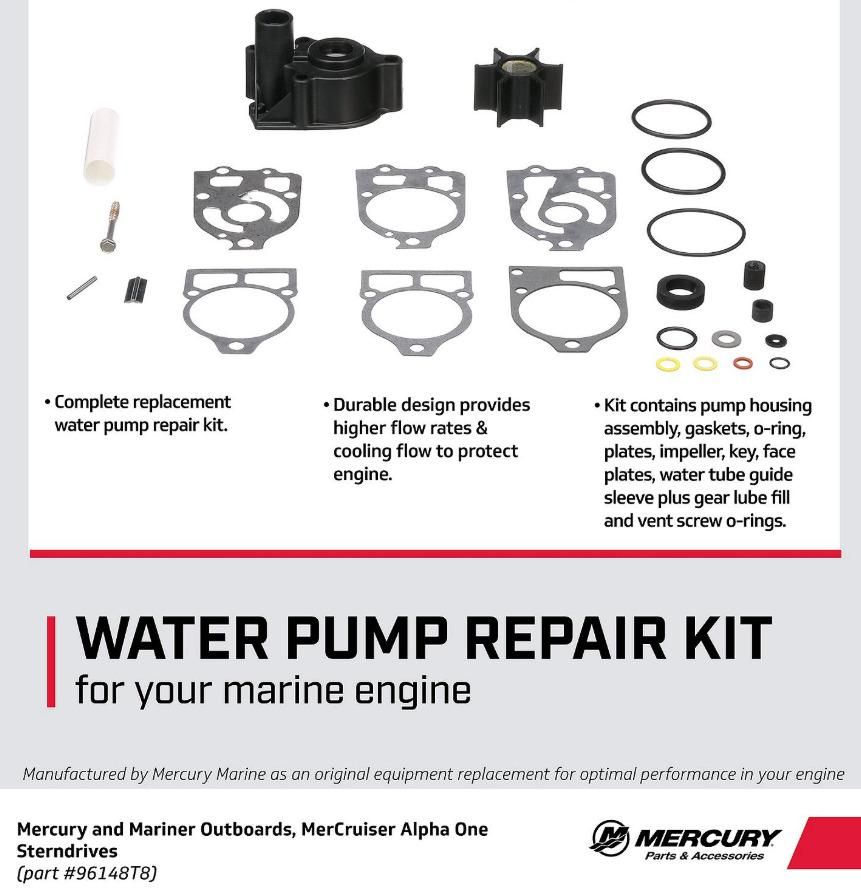 • Complete replacement water pump repair kit.

• Durable design provides higher flow rates & cooling flow to protect engine.

• Kit contains pump housing assembly, gaskets, o-ring, plates, impeller, key, face plates, water tube guide sleeve plus gear lube fill and vent screw o-rings.

WATER PUMP REPAIR KIT
for your marine engine

Manufactured by Mercury Marine as an original equipment replacement for optimal performance in your engine

Mercury and Mariner Outboards, MerCruiser Alpha One Sterndrives
(part #96148T8)

MERCURY
Parts & Accessories