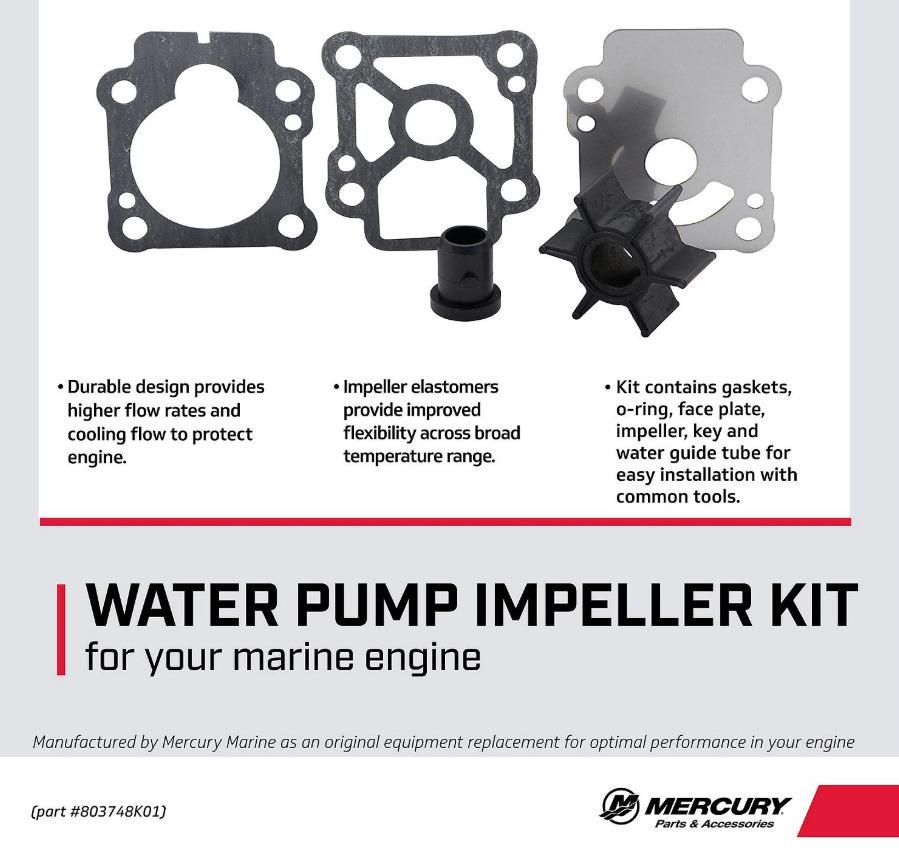 • Durable design provides higher flow rates and cooling flow to protect engine.

• Impeller elastomers provide improved flexibility across broad temperature range.

• Kit contains gaskets, o-ring, face plate, impeller, key and water guide tube for easy installation with common tools.

WATER PUMP IMPELLER KIT
for your marine engine

Manufactured by Mercury Marine as an original equipment replacement for optimal performance in your engine

(part #803748K01)

MERCURY
Parts & Accessories