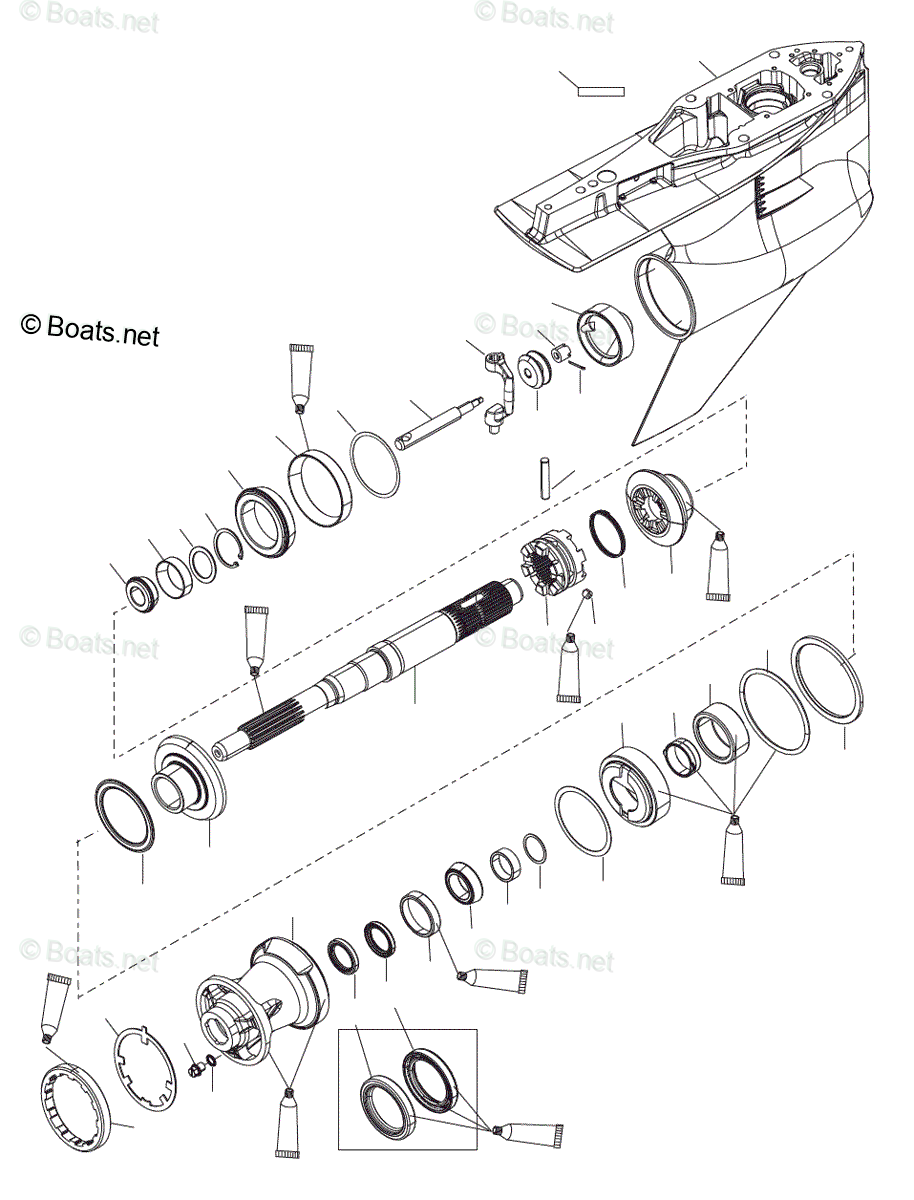 © Boats.net
© Boats.net
© Boats.net
© Boats.net
© Boats.net
© Boats.net
© Boats.net
© Boats.net