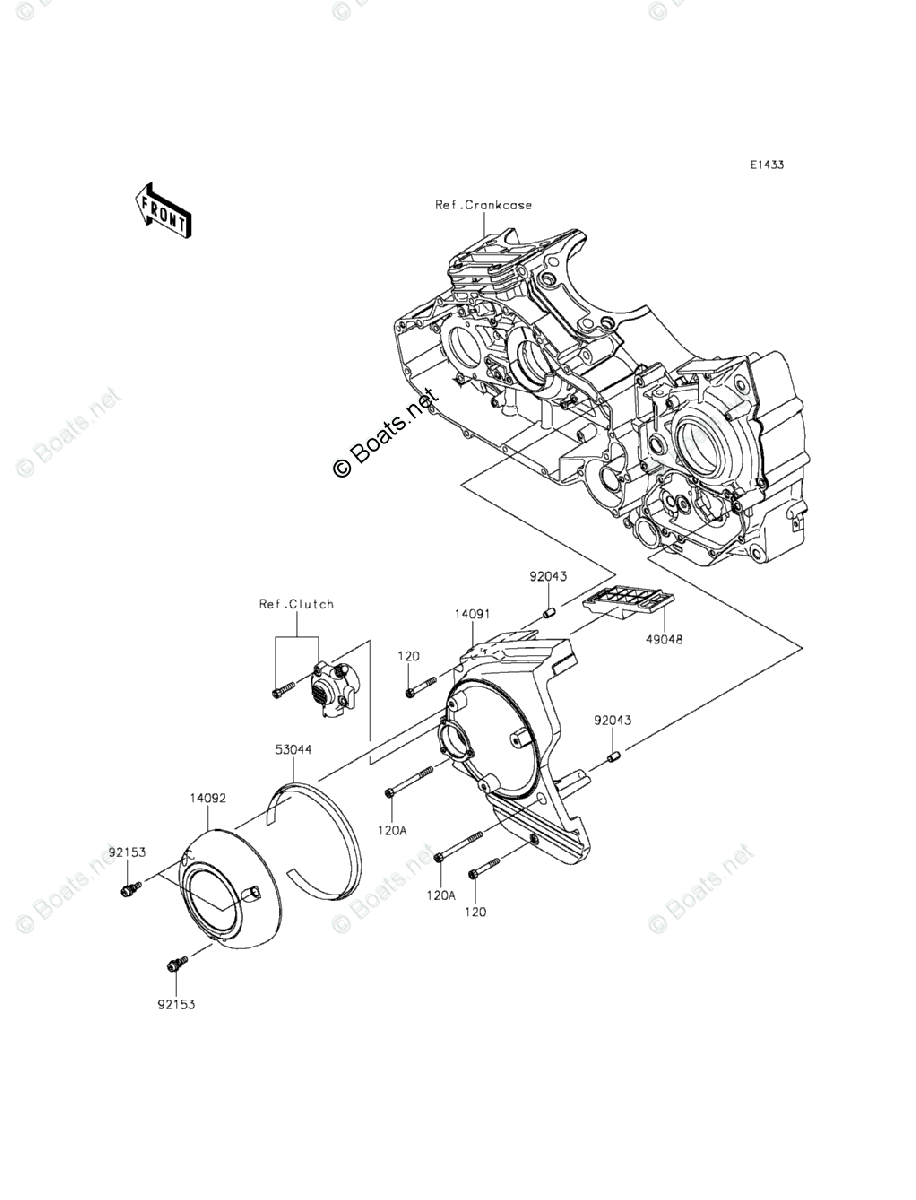 E1433

FRONT

Ref.Crankcase

© Boats.net

92043

Ref.Clutch

14091

49048

120

92043

53044

14092

120A

92153

120A

120

92153

© Boats.net

© Boats.net

© Boats.net

© Boats.net