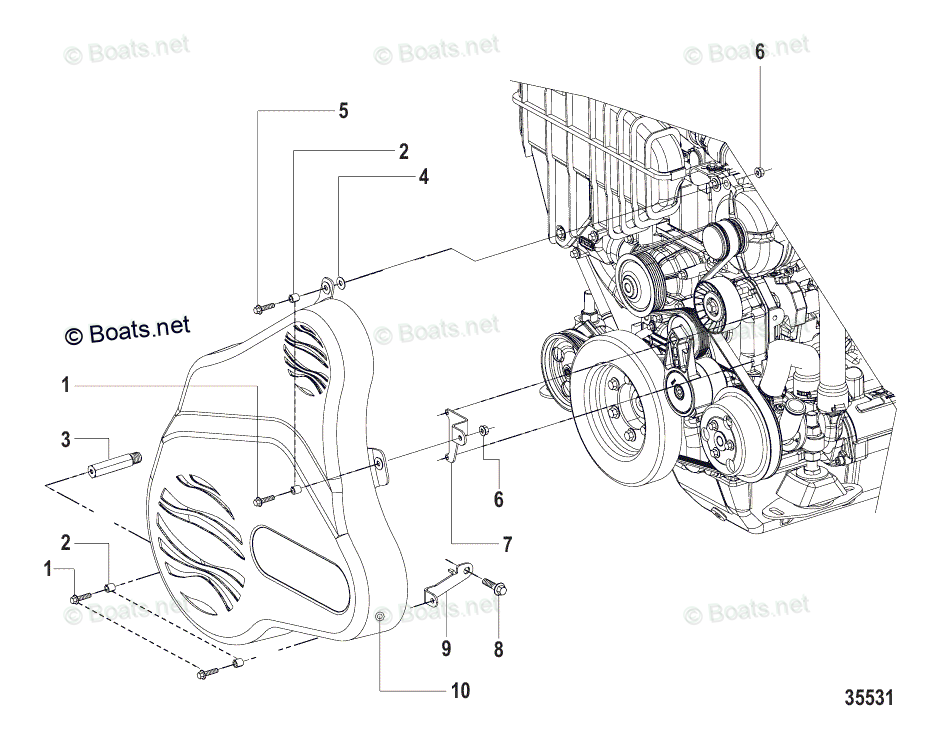 © Boats.net
© Boats.net
© Boats.net
6
5
2
4
© Boats.net
© Boats.net
1
3
6
7
2
1
© Boats.net
© Boats.net
© Boats.net
9
8
10
35531