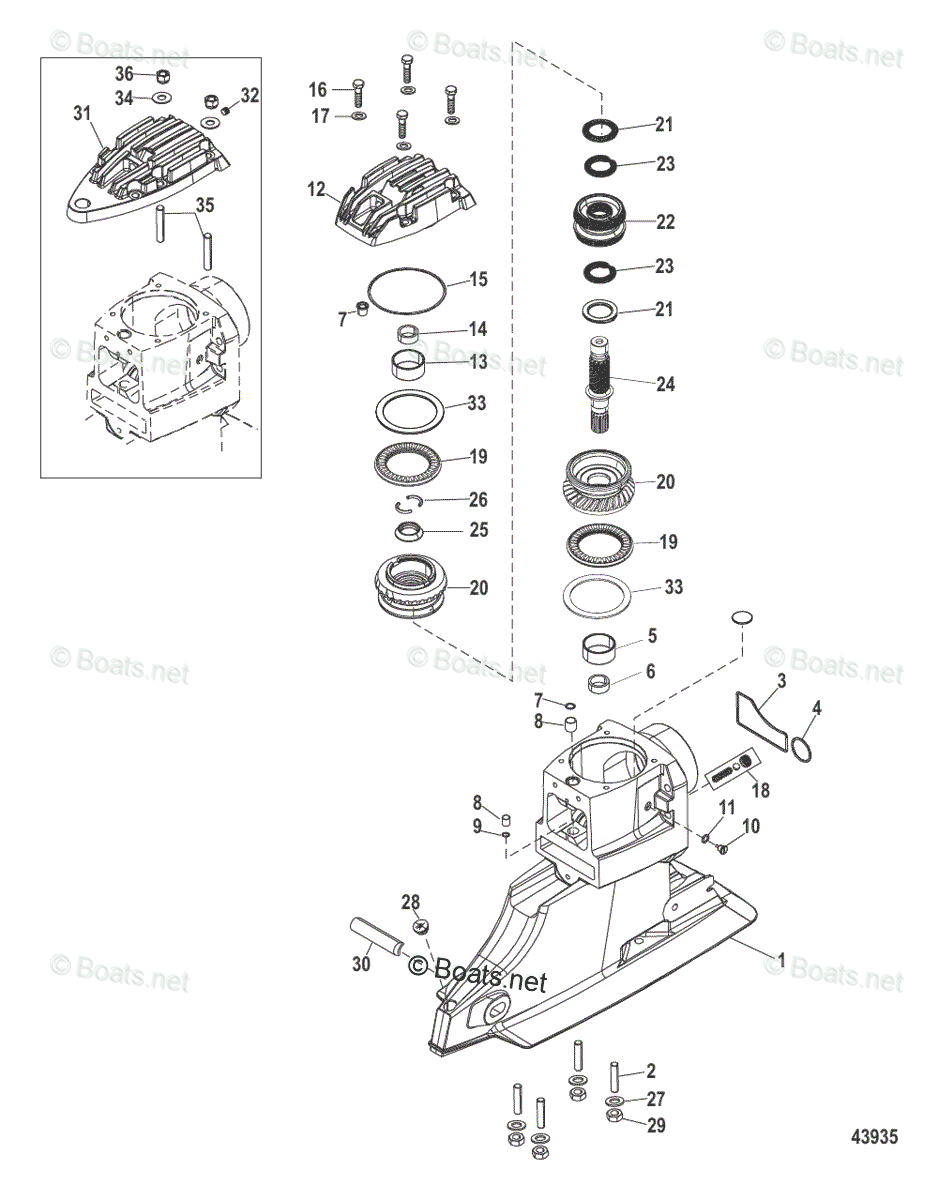 © Boats.net © Boats.net © Boats.net

36
34
32
31
35

16
17
12
15
7
14
13
33
19
26
25
20

21
23
22
23
21
24
20
19
33
5
6

© Boats.net © Boats.net © Boats.net

© Boats.net © Boats.net © Boats.net

7
8
3
4
18
8
9
11
10

28
30
© Boats.net
1

© Boats.net © Boats.net

2
27
29

43935