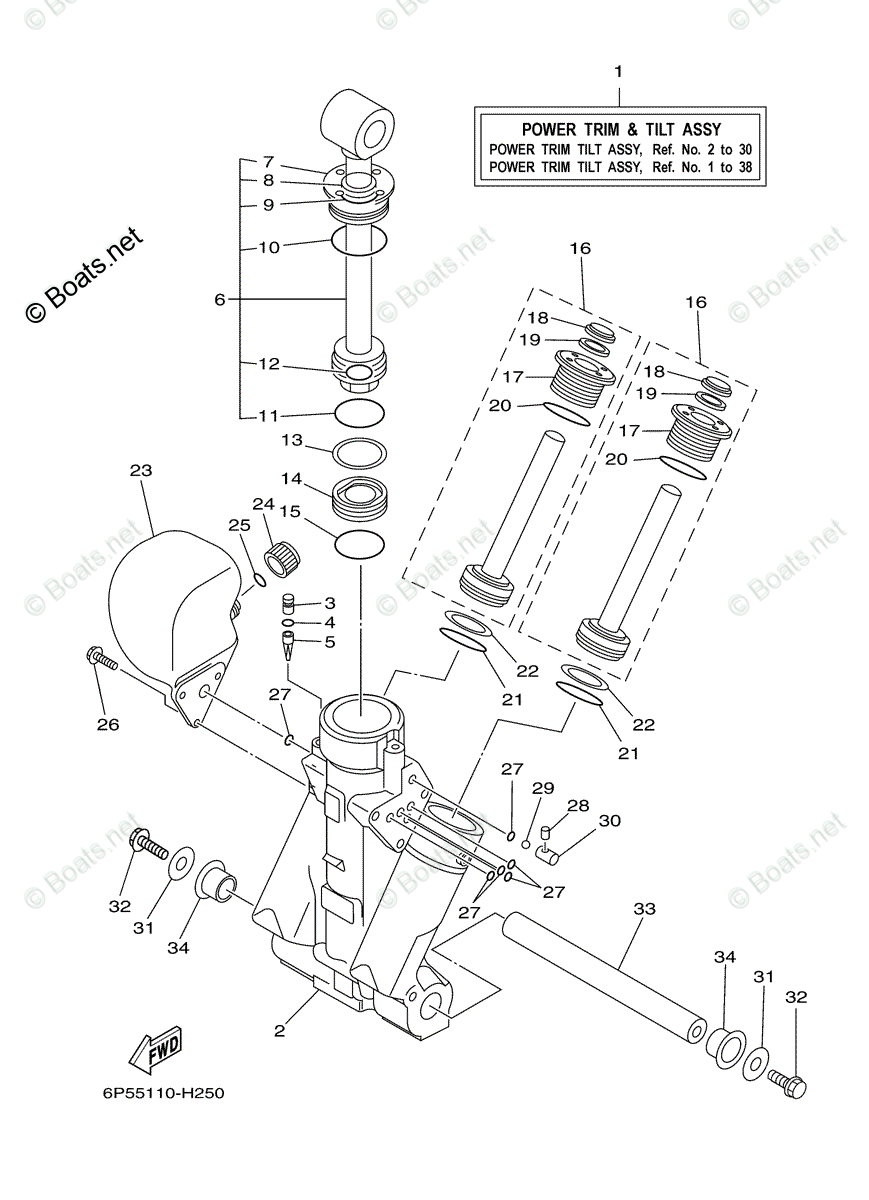 © Boats.net

1

POWER TRIM & TILT ASSY
POWER TRIM TILT ASSY, Ref. No. 2 to 30
POWER TRIM TILT ASSY, Ref. No. 1 to 38

7
8
9
10
6
12
11
13
14
15
16
18
19
17
20
16
18
19
17
20
23
24
25
3
4
5
26
27
22
21
22
21
27
29
28
30
27
27
32
31
34
33
34
31
32
2
FWD

6P55110-H250