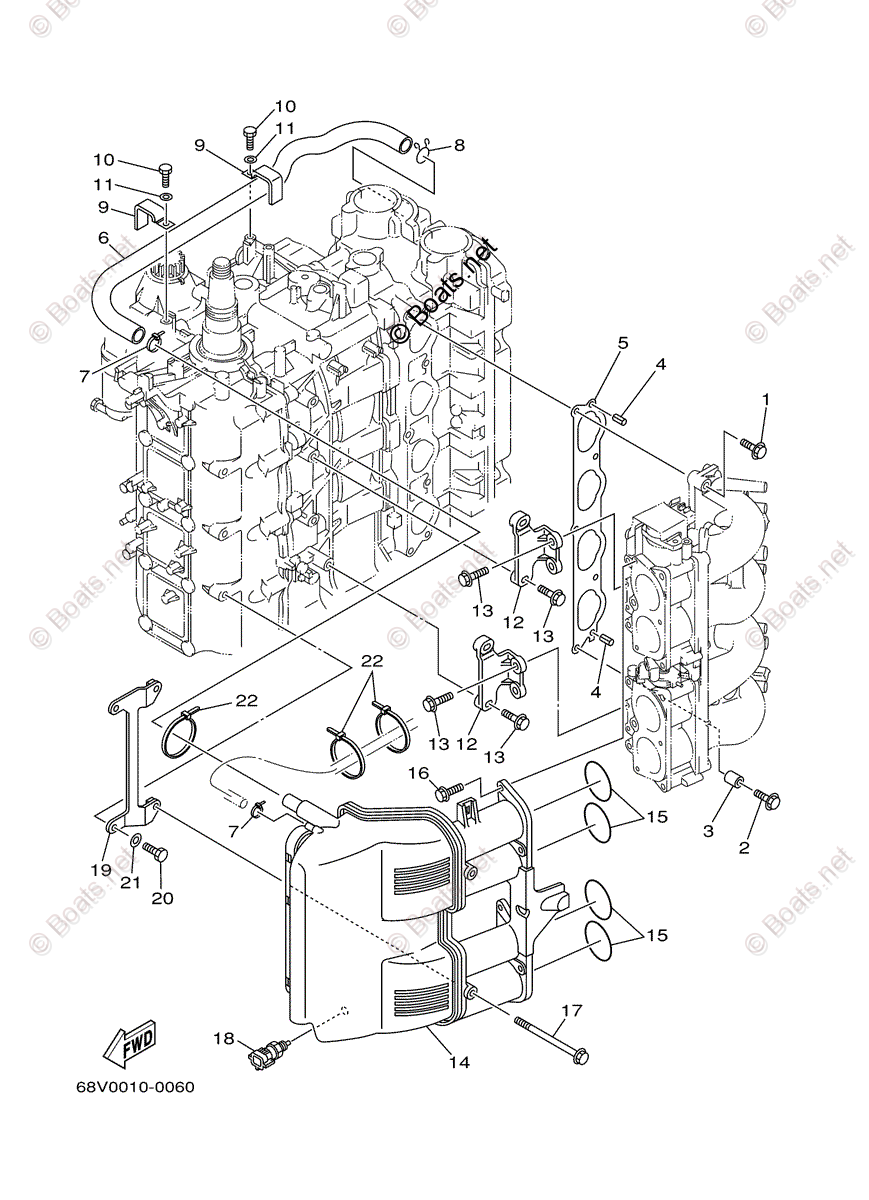 © Boats.net

10
11
9
8
10
11
9
6
7
5
4
1
13
12
13
4
22
22
13
12
13
16
15
3
2
7
19
21
20
15
17
18
14
FWD
68V0010-0060