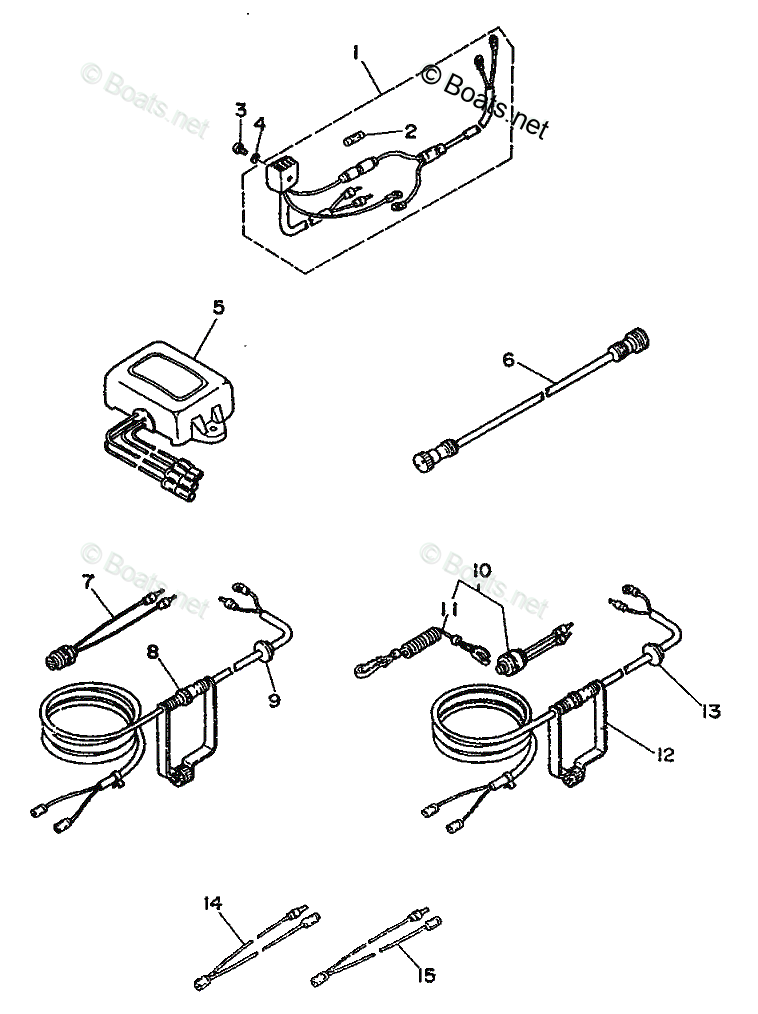 © Boats.net
© Boats.net
1
2
3
4
5
6
© Boats.net
© Boats.net
7
8
9
10
11
12
13
14
15