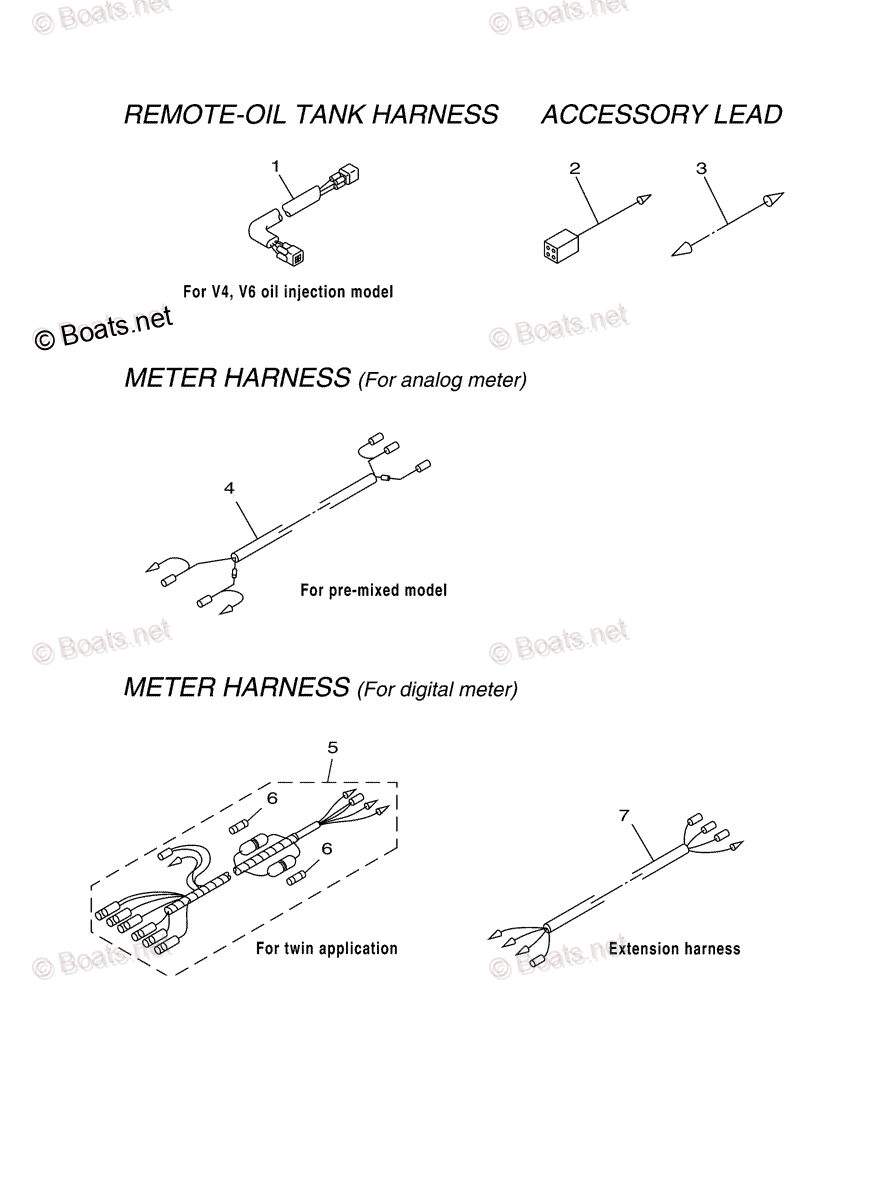 © Boats.net © Boats.net

REMOTE-OIL TANK HARNESS ACCESSORY LEAD

1

2 3

For V4, V6 oil injection model

© Boats.net © Boats.net

METER HARNESS (For analog meter)

4

For pre-mixed model

© Boats.net © Boats.net

METER HARNESS (For digital meter)

5

6

6

7

For twin application

Extension harness

© Boats.net © Boats.net