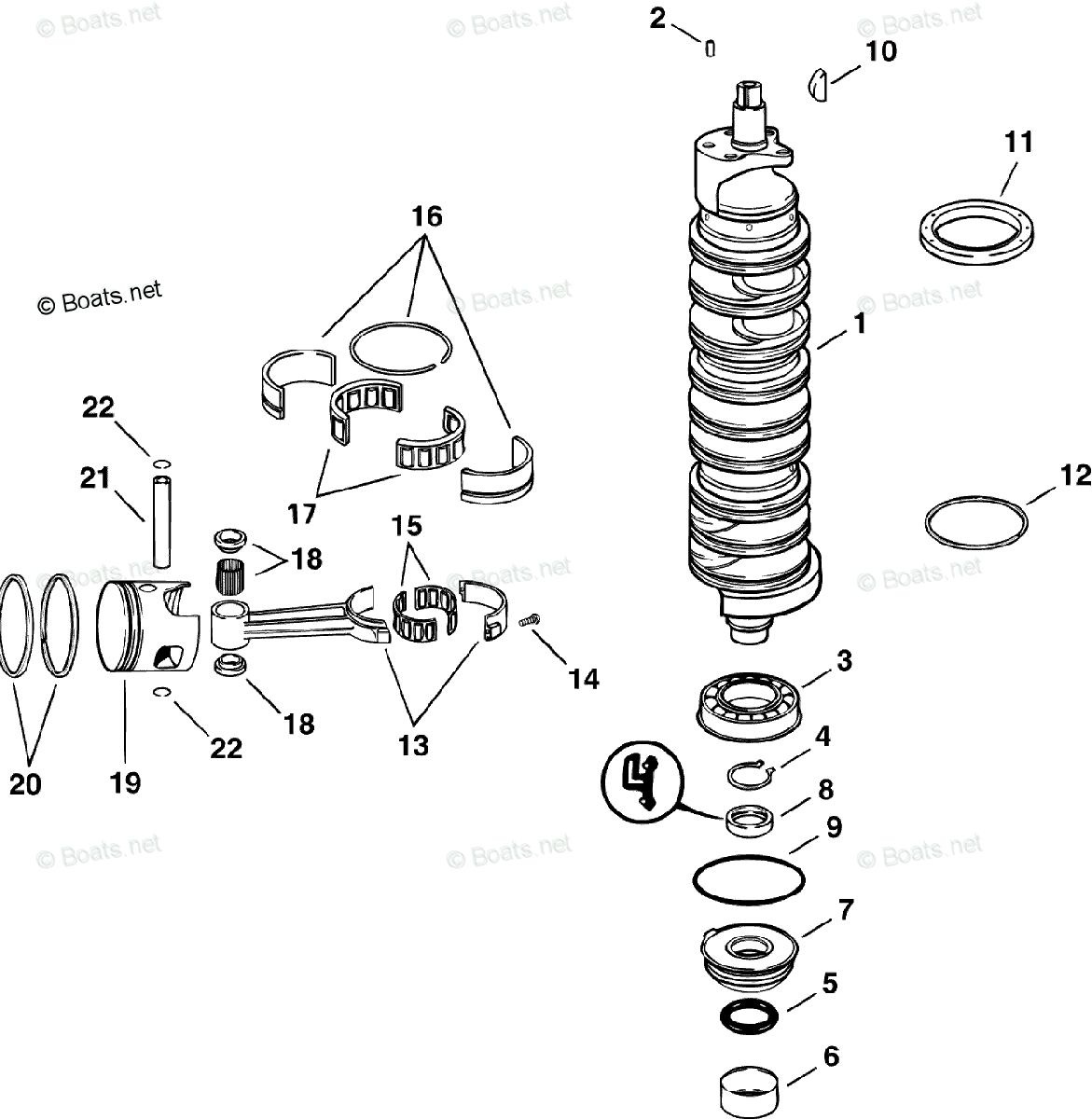 © Boats.net
© Boats.net
© Boats.net

2
10
11
16
© Boats.net
© Boats.net
© Boats.net
1
22
21
17
12
15
18
© Boats.net
© Boats.net
© Boats.net
14
3
18
22
13
4
20
19
8
9
© Boats.net
© Boats.net
© Boats.net
7
5
6