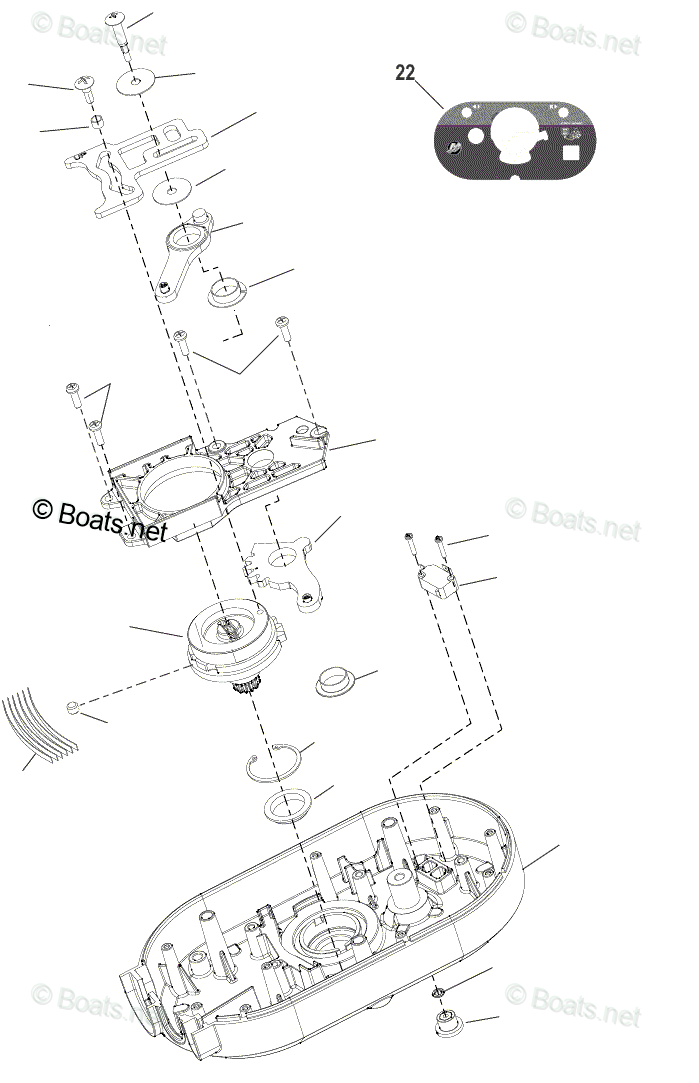 © Boats.net

© Boats.net

22

© Boats.net

© Boats.net

© Boats.net

© Boats.net