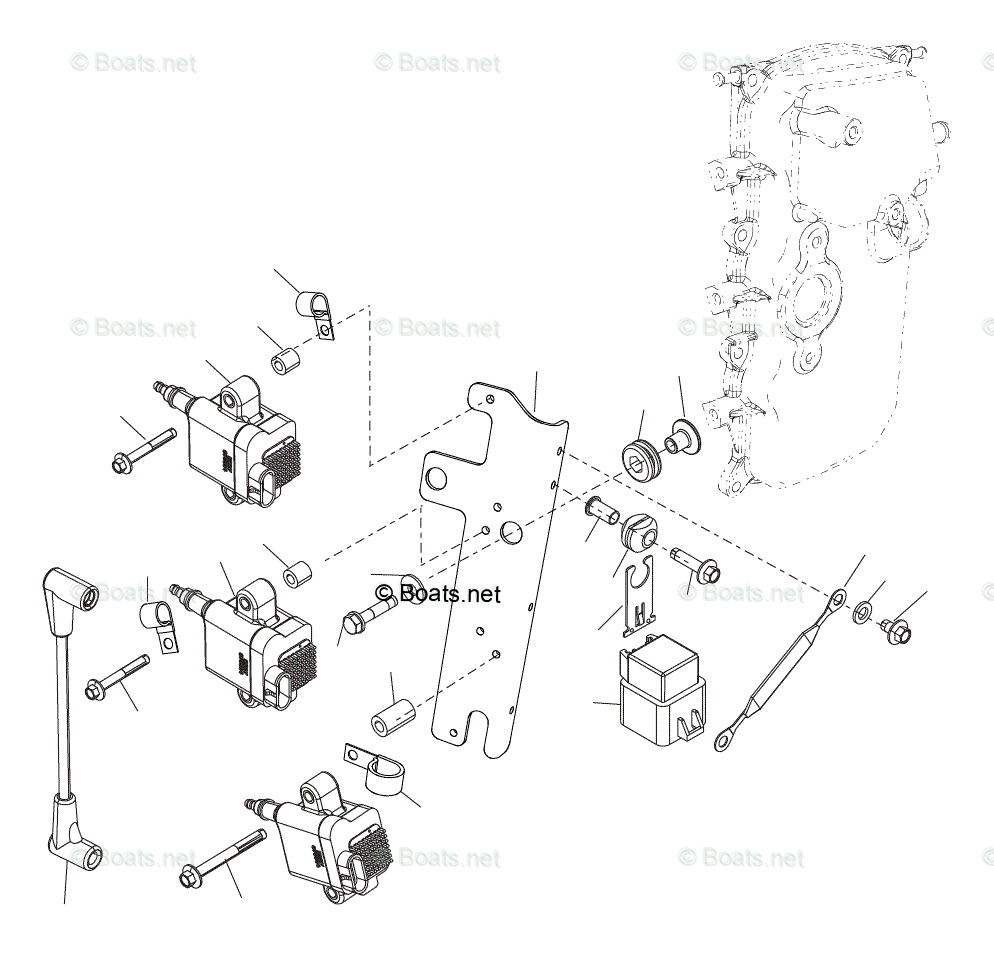 © Boats.net © Boats.net © Boats.net
© Boats.net © Boats.net © Boats.net
© Boats.net
© Boats.net © Boats.net
© Boats.net © Boats.net © Boats.net