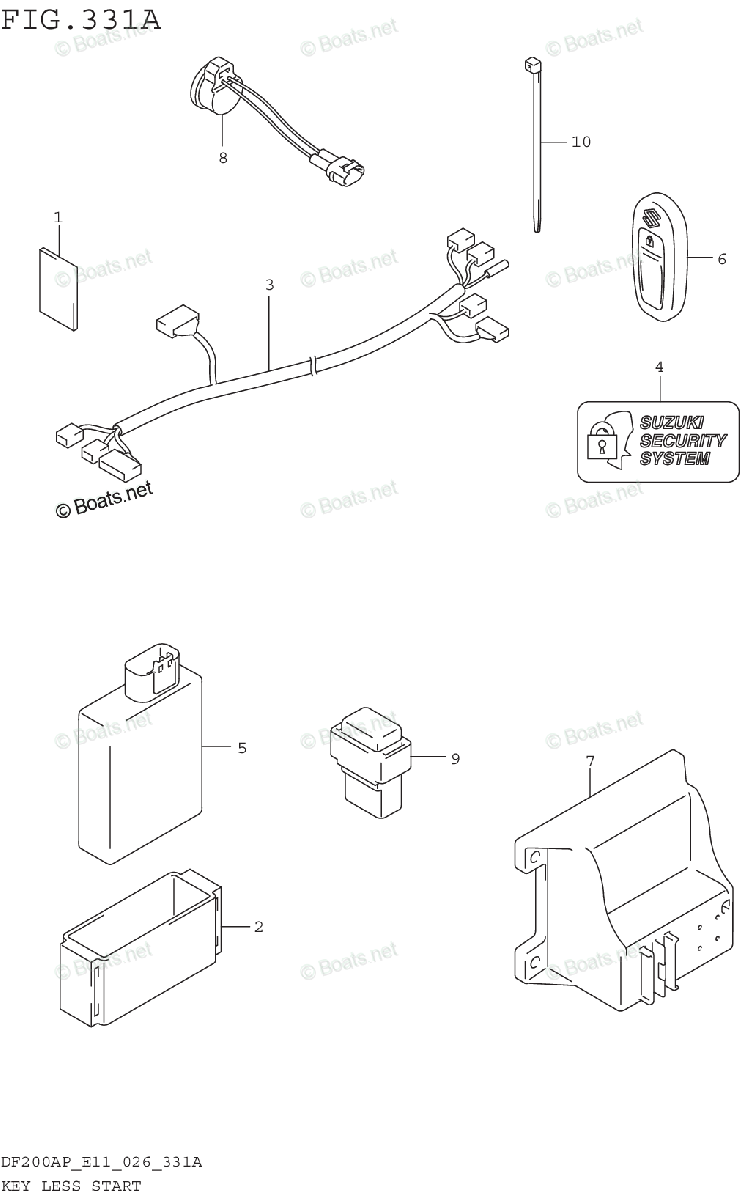 FIG.331A

© Boats.net

8

10

1

3

6

4

SUZUKI
SECURITY
SYSTEM

© Boats.net

5

9

7

2

DF200AP_E11_026_331A
KEY LESS START