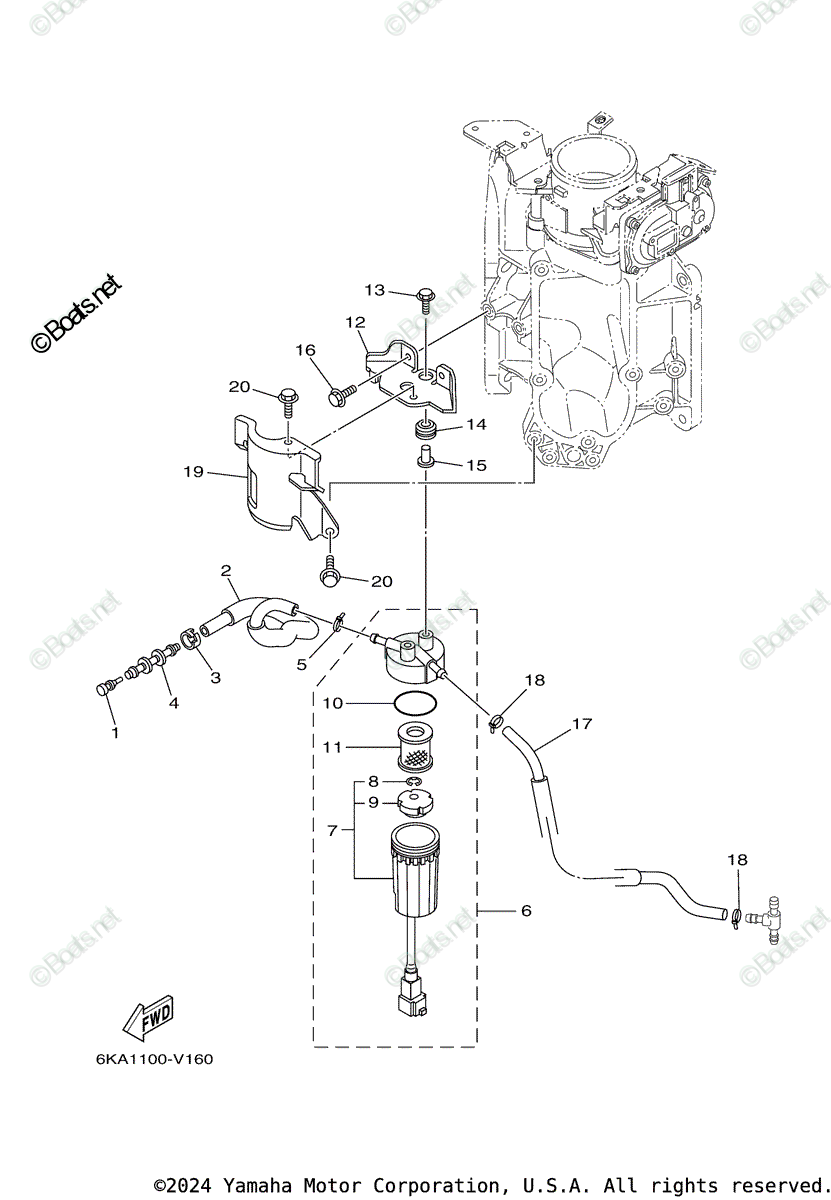 ©Boats.net

13
12
16
20
14
15
19
20
2
5
3
4
1
10
11
8
9
7
6
18
17
18

FWD

6KA1100-V160

©2024 Yamaha Motor Corporation, U.S.A. All rights reserved.