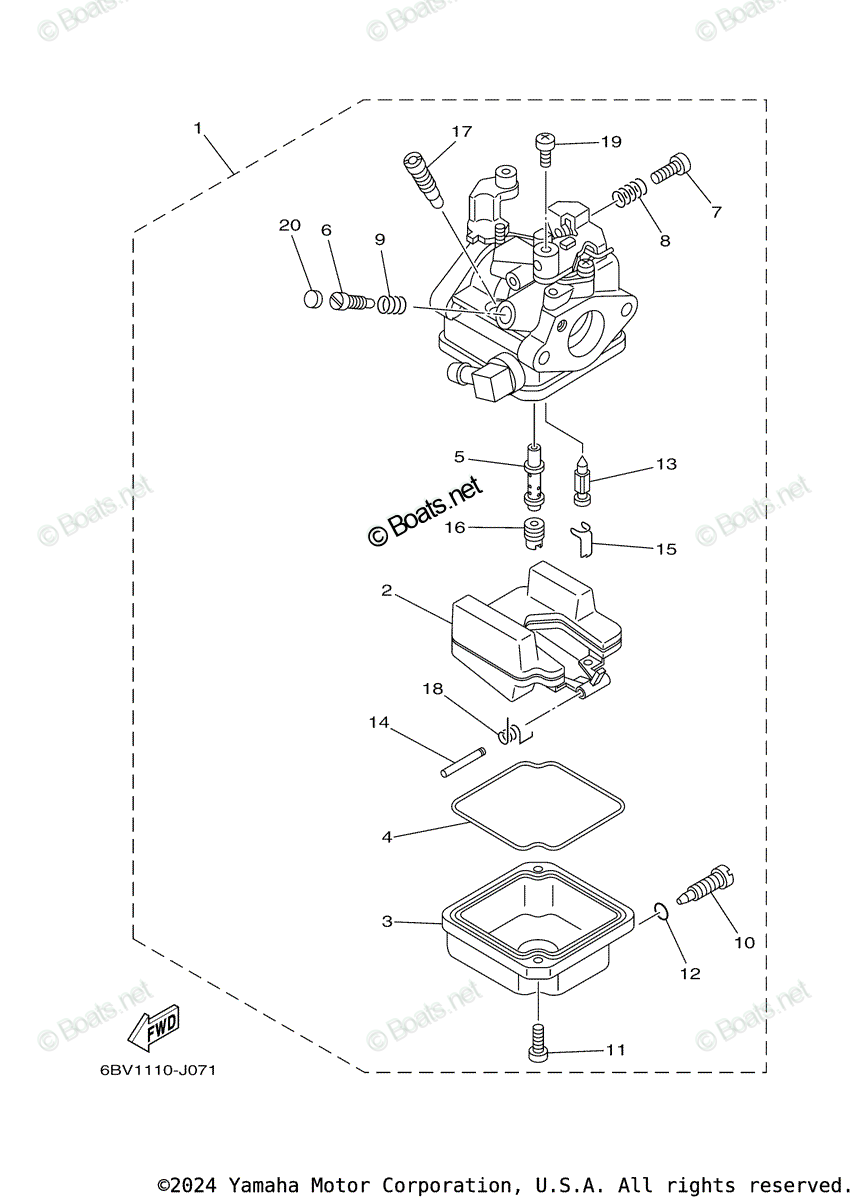 © Boats.net © Boats.net © Boats.net

1

17

19

7

8

20

6

9

5

13

© Boats.net

© Boats.net © Boats.net

16

15

2

18

14

4

3

10

12

© Boats.net © Boats.net © Boats.net

FWD

11

6BV1110-J071

©2024 Yamaha Motor Corporation, U.S.A. All rights reserved.