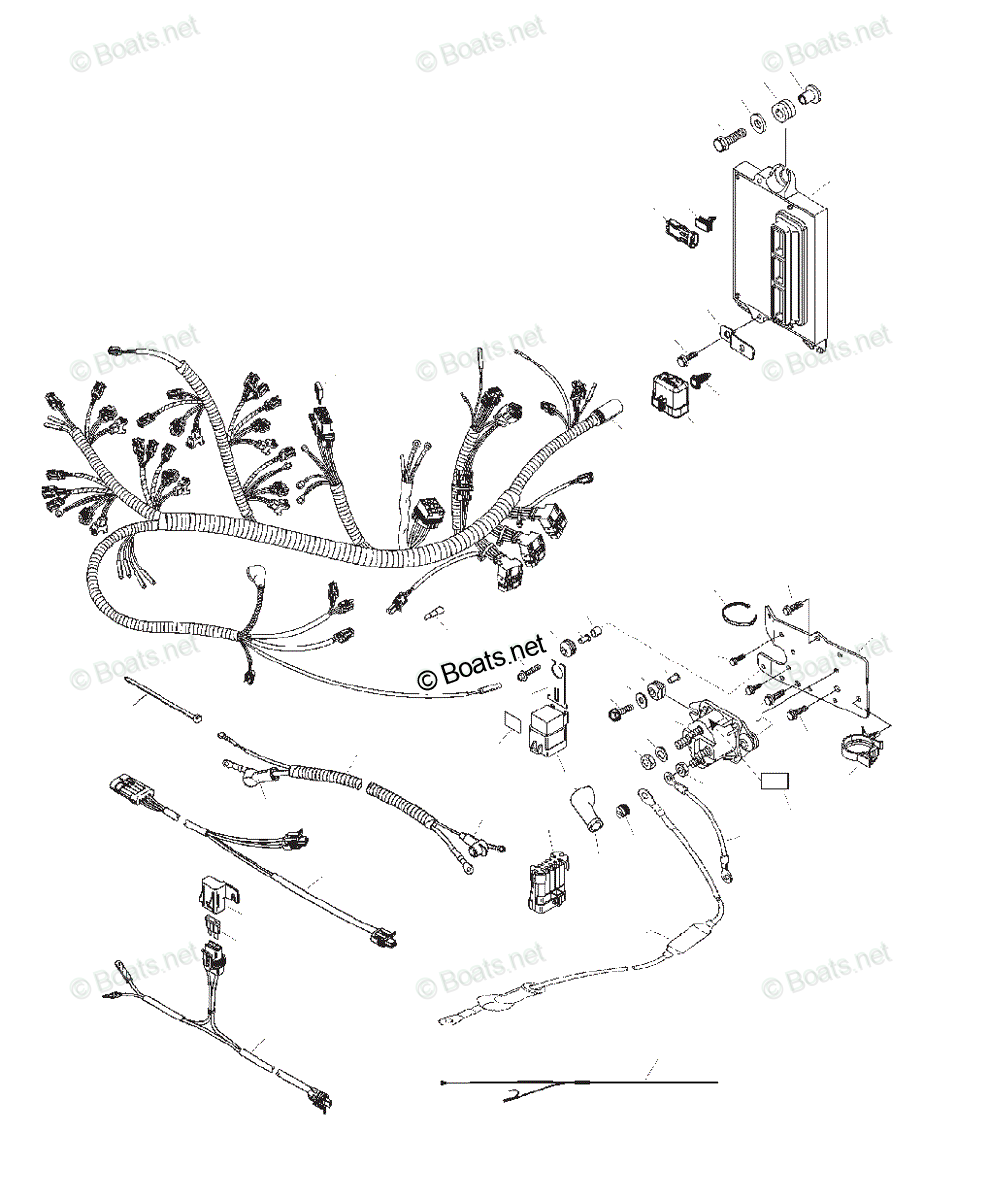 © Boats.net
© Boats.net
© Boats.net
© Boats.net
© Boats.net
© Boats.net
© Boats.net
© Boats.net
© Boats.net
© Boats.net
© Boats.net
© Boats.net