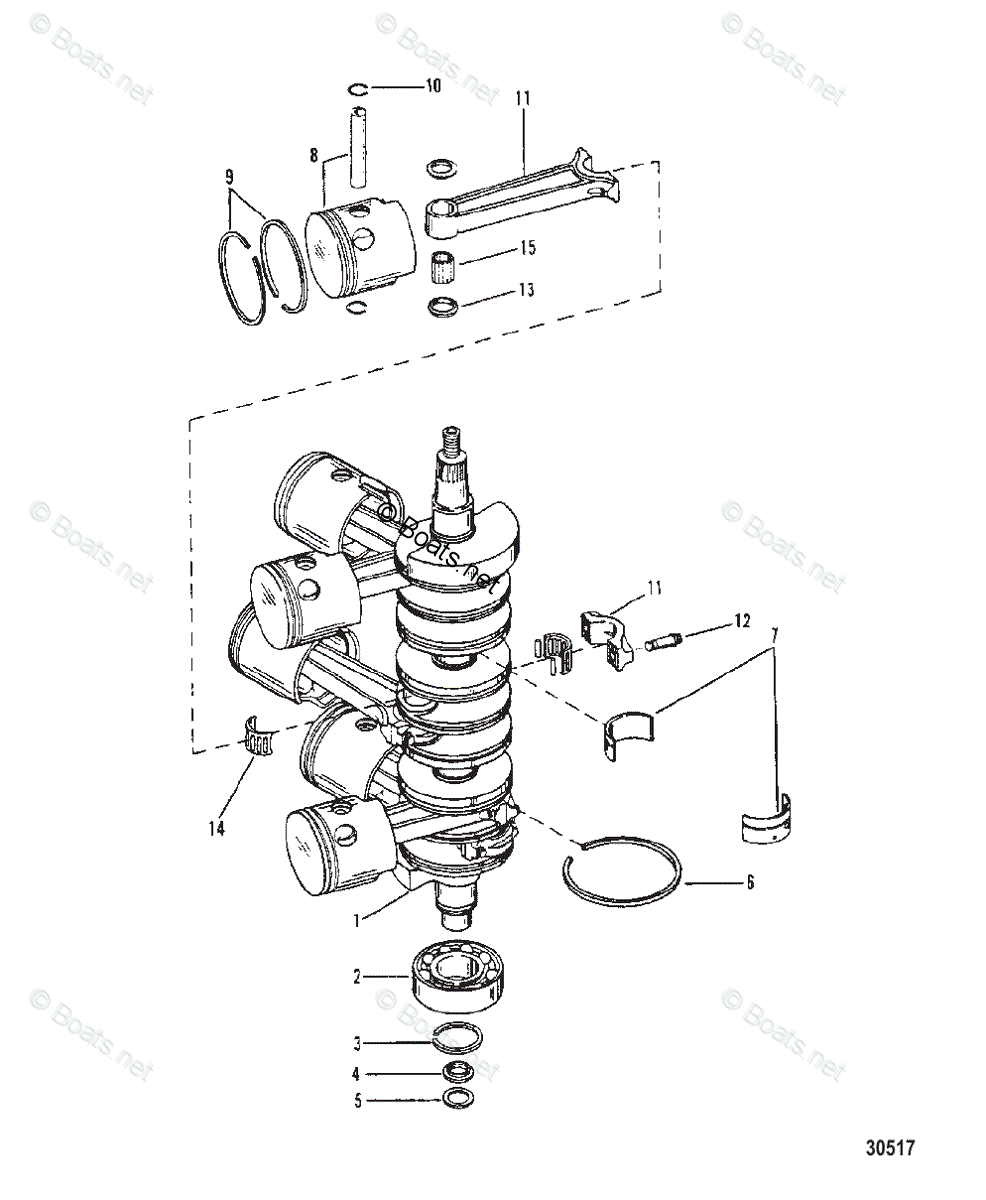 © Boats.net
© Boats.net
© Boats.net
10
11
8
9
15
13
© Boats.net
© Boats.net
© Boats.net
11
12
7
14
6
1
2
© Boats.net
© Boats.net
© Boats.net
3
4
5
30517