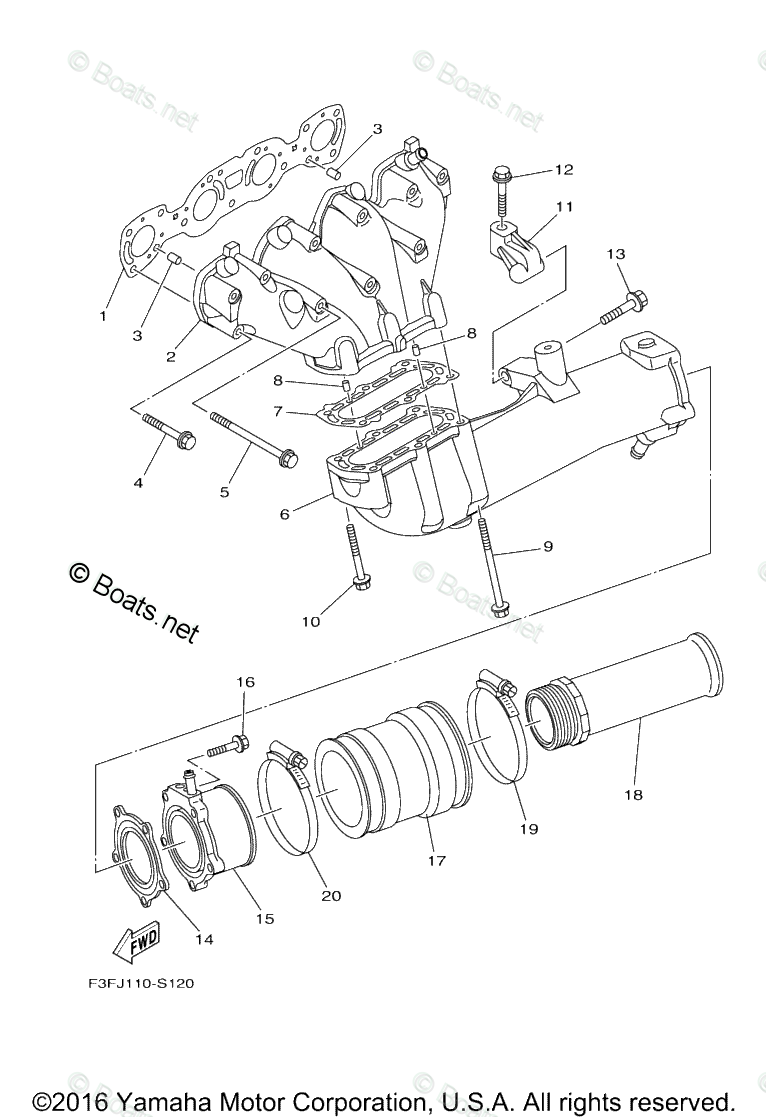 © Boats.net

© Boats.net

3
12
11
13
1
3
2
8
8
7
4
5
6
9
10

© Boats.net

© Boats.net

16
18
19
17
20
15
14
FWD

F3FJ110-S120

©2016 Yamaha Motor Corporation, U.S.A. All rights reserved.