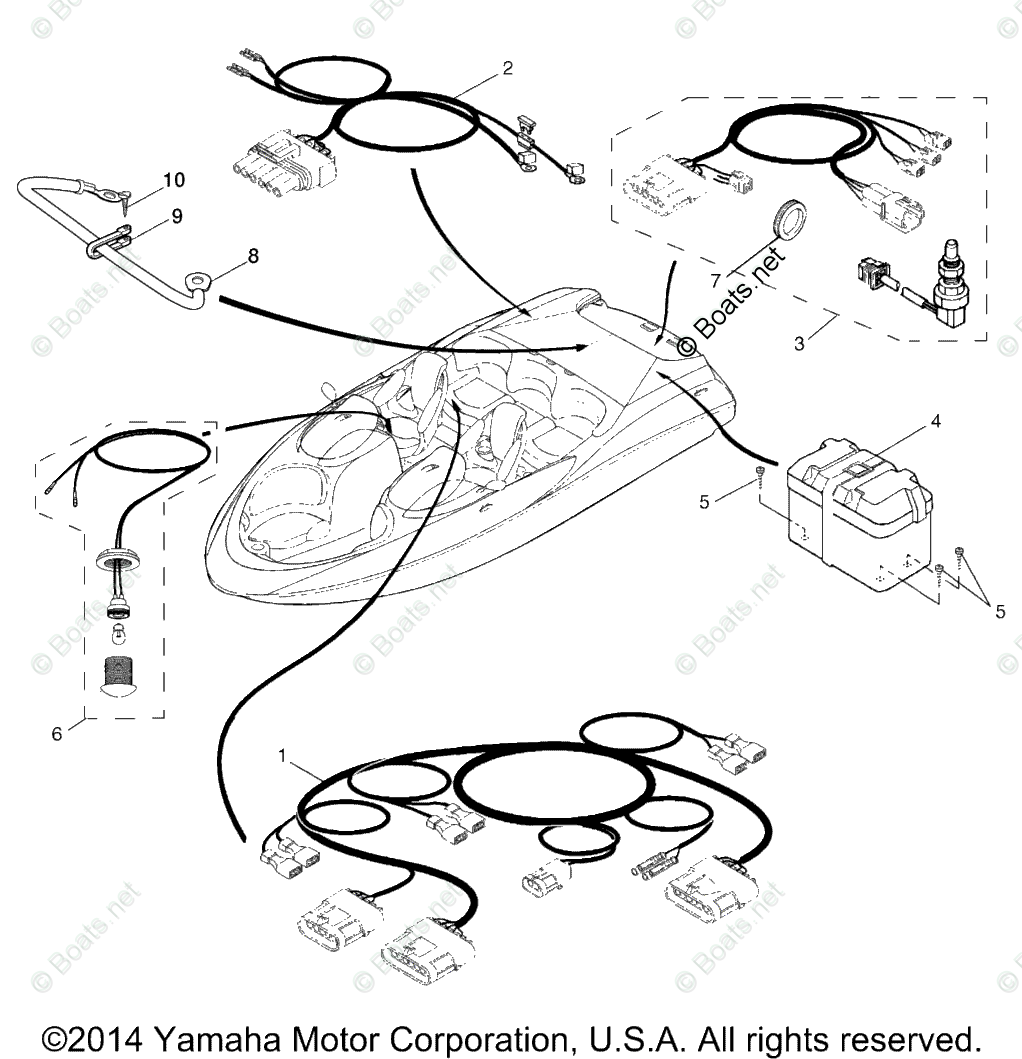 2
10
9
8
7
© Boats.net
3
4
5
5
6
1
©2014 Yamaha Motor Corporation, U.S.A. All rights reserved.