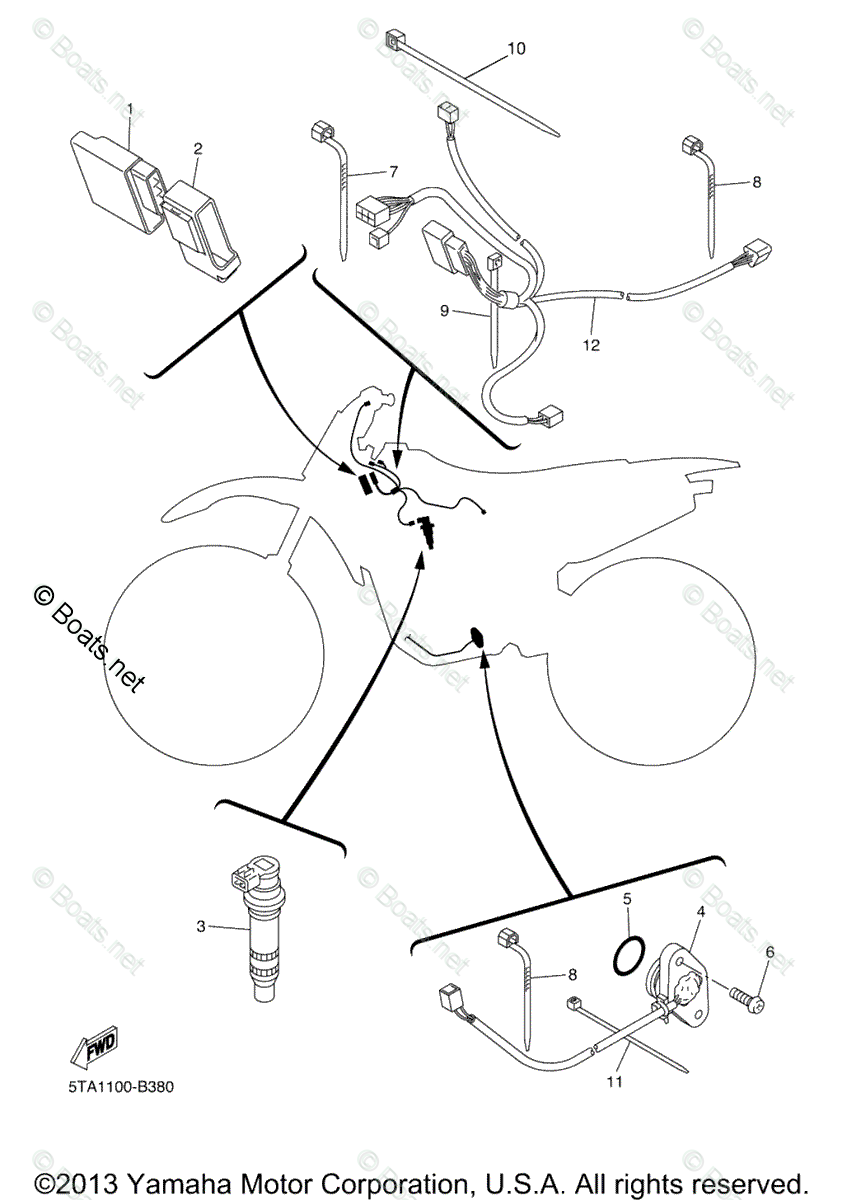 10
1
2
7
8
9
12
© Boats.net
3
5
4
6
8
11
FWD
5TA1100-B380
©2013 Yamaha Motor Corporation, U.S.A. All rights reserved.