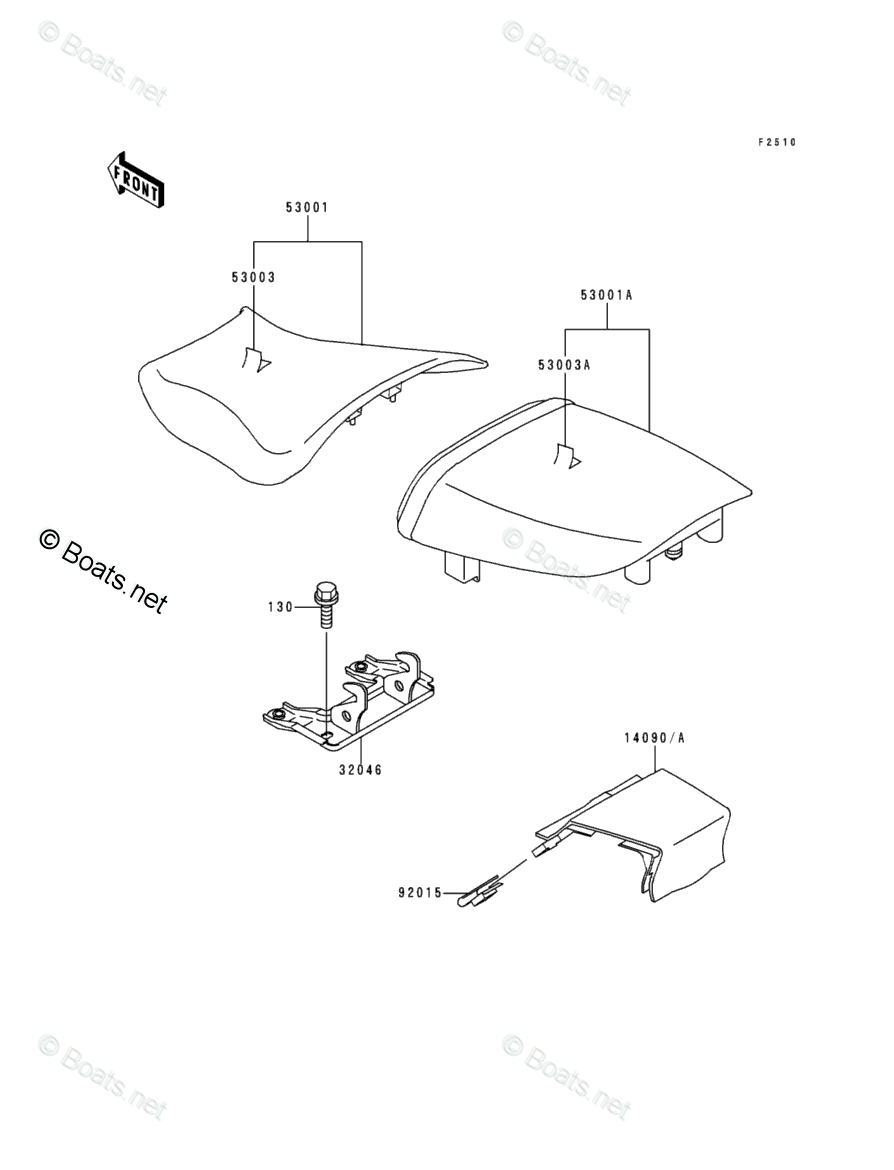 © Boats.net

© Boats.net

F2510

FRONT

53001

53003

53001A

53003A

© Boats.net

© Boats.net

130

32046

14090/A

92015

© Boats.net

© Boats.net