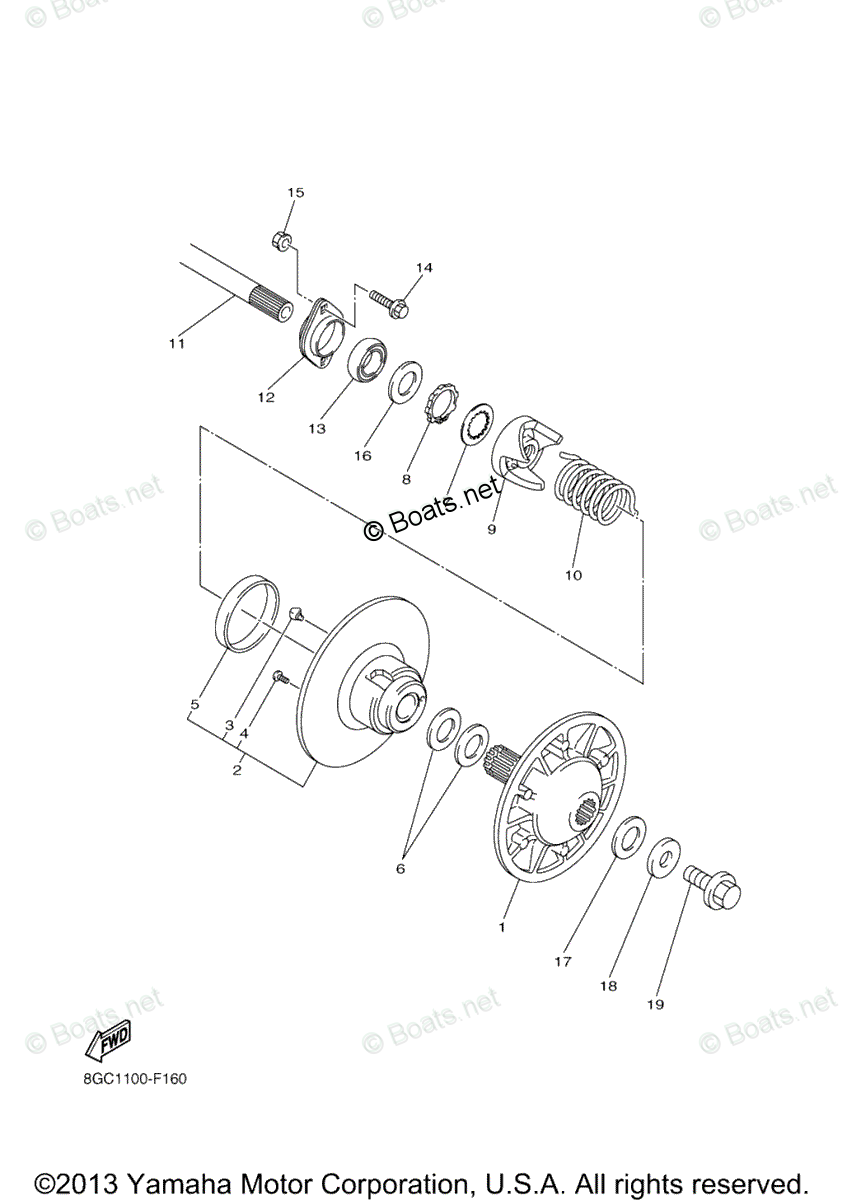 © Boats.net © Boats.net © Boats.net

15
14
11
12
13
16
8
9
10

© Boats.net © Boats.net © Boats.net

5
3
4
2
6
1
17
18
19

© Boats.net © Boats.net © Boats.net

FWD

8GC1100-F160

©2013 Yamaha Motor Corporation, U.S.A. All rights reserved.