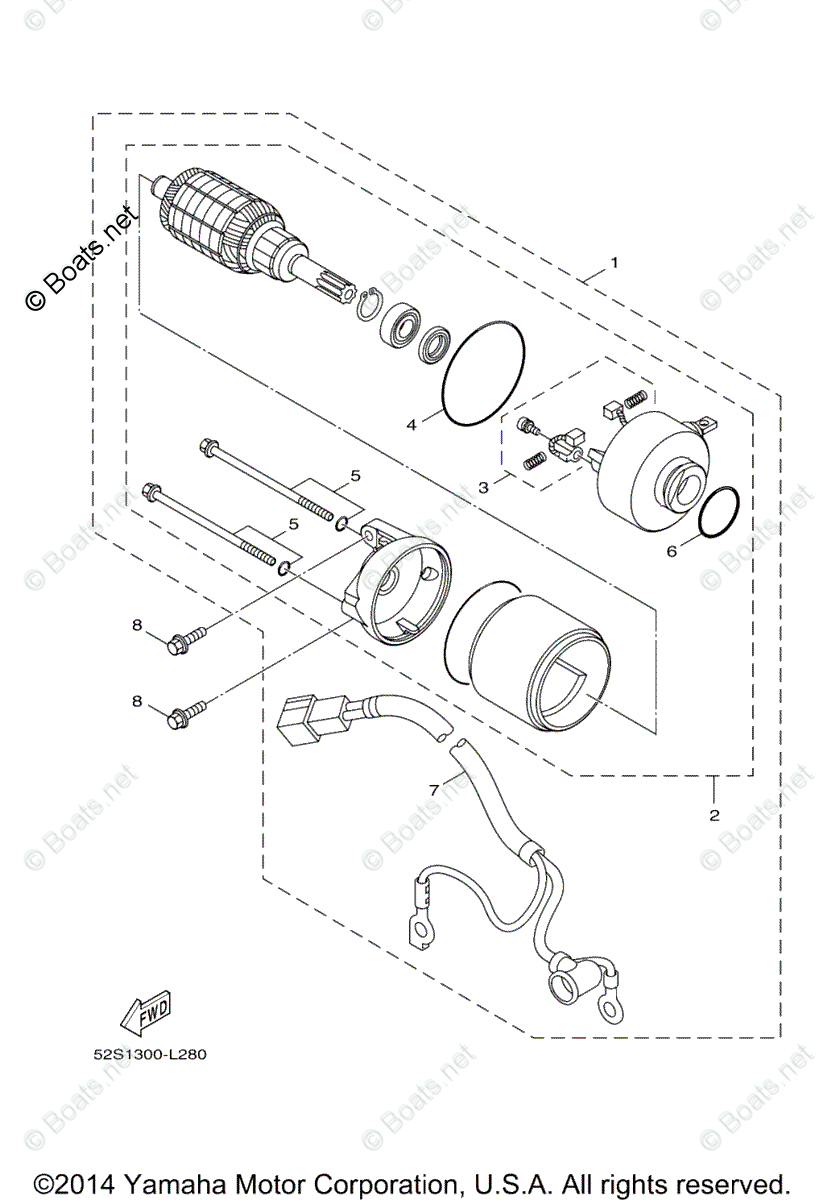 © Boats.net

1

4

3

5

5

6

8

8

7

2

FWD

52S1300-L280

©2014 Yamaha Motor Corporation, U.S.A. All rights reserved.