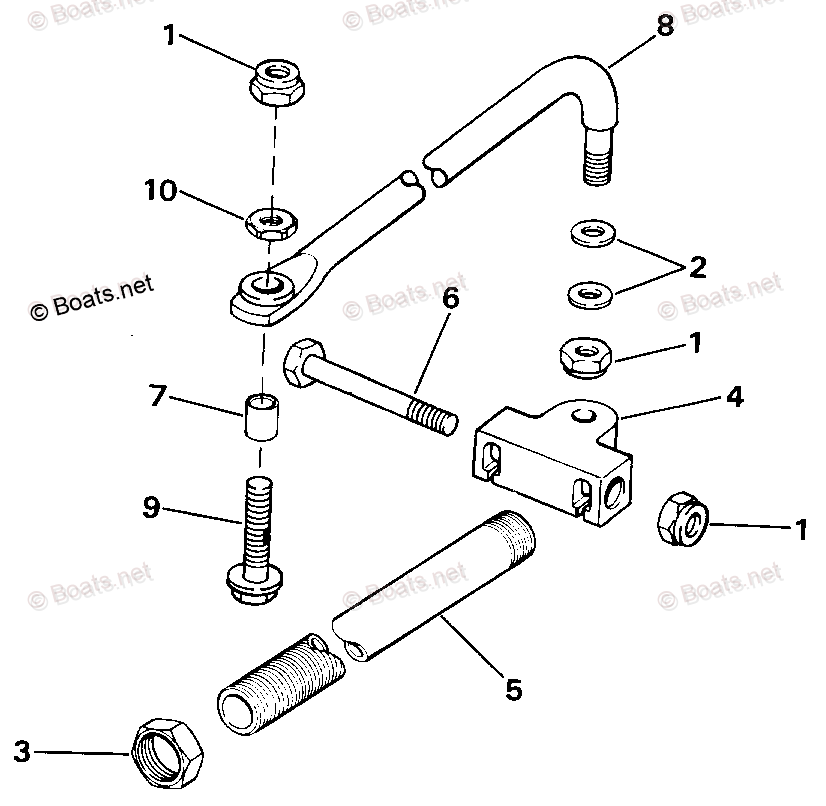 © Boats.net © Boats.net © Boats.net

1

8

10

2

© Boats.net © Boats.net © Boats.net

6

1

7

4

9

1

© Boats.net © Boats.net © Boats.net

5

3