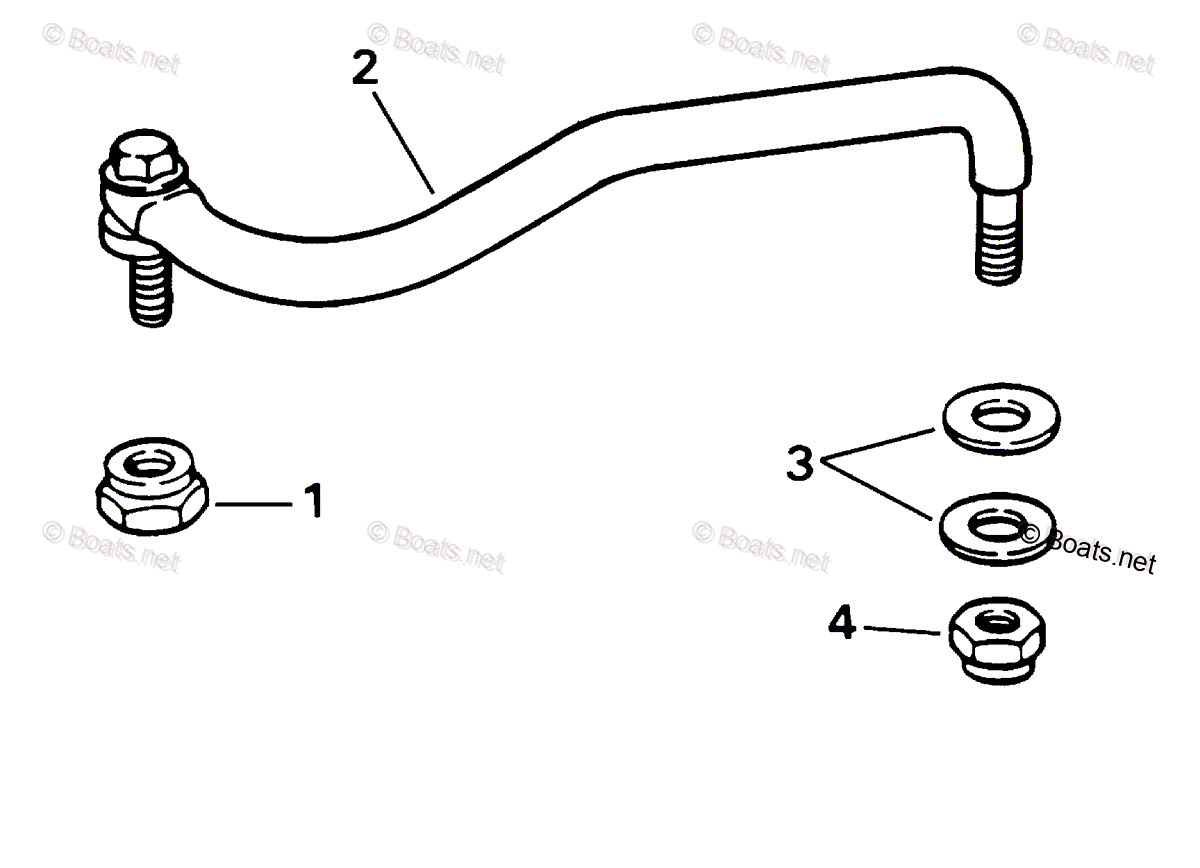 © Boats.net
© Boats.net
© Boats.net
© Boats.net

2

3

1

© Boats.net
© Boats.net
© Boats.net
© Boats.net

4