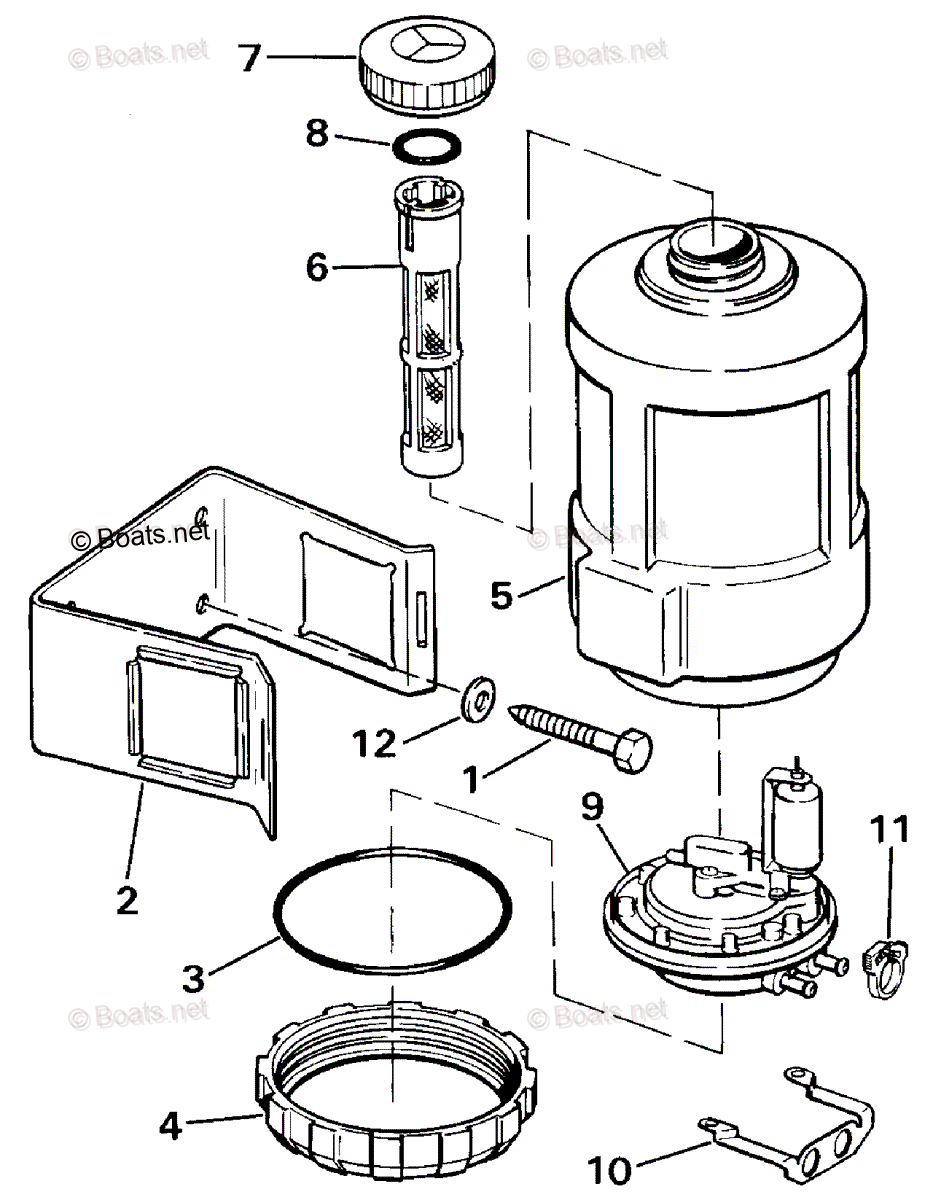 © Boats.net
© Boats.net
7
8
6
© Boats.net
© Boats.net
5
12
1
9
11
2
3
© Boats.net
© Boats.net
4
10