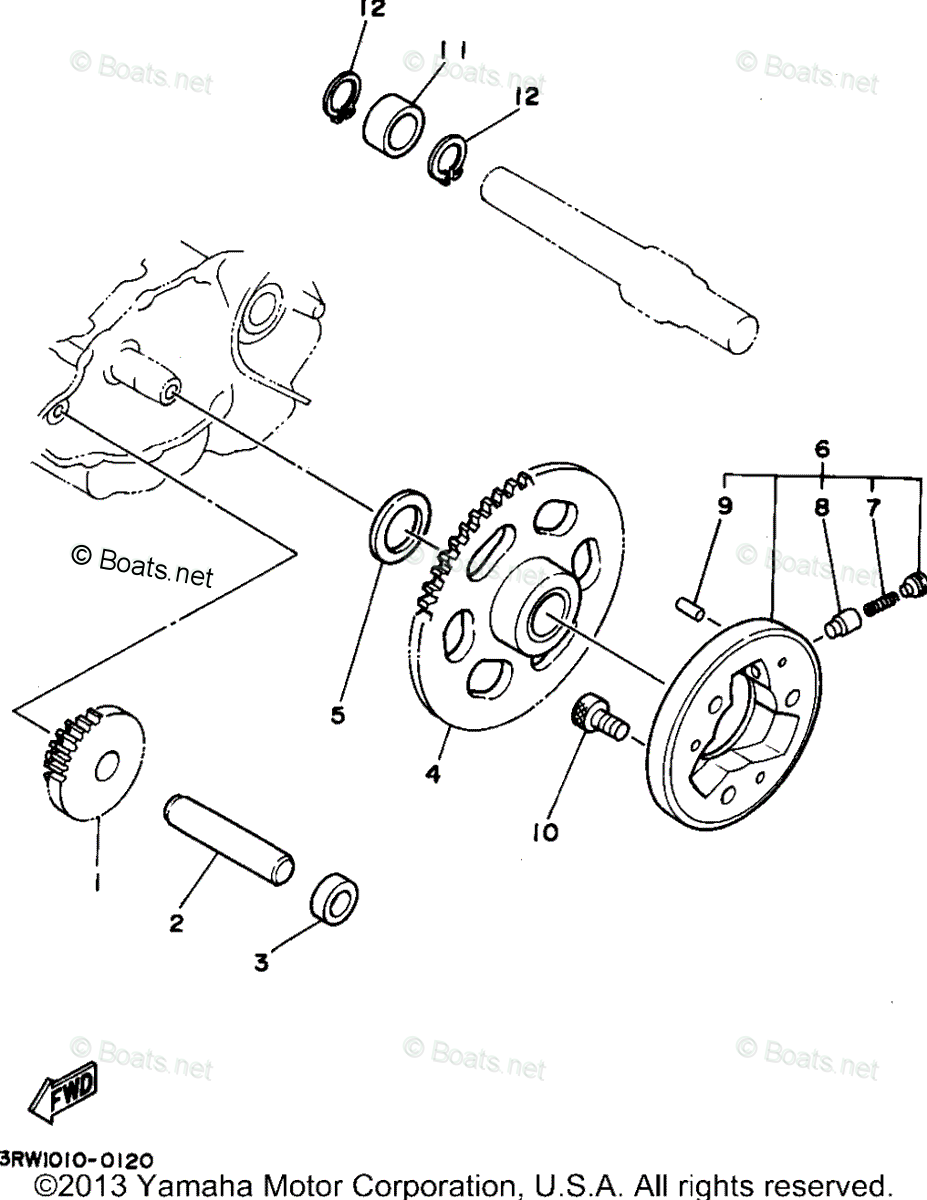 12
11
12
© Boats.net
© Boats.net
© Boats.net
6
9
8
7
© Boats.net
© Boats.net
5
4
10
1
2
3
© Boats.net
© Boats.net
© Boats.net
FWD
3RW1010-0120
©2013 Yamaha Motor Corporation, U.S.A. All rights reserved.