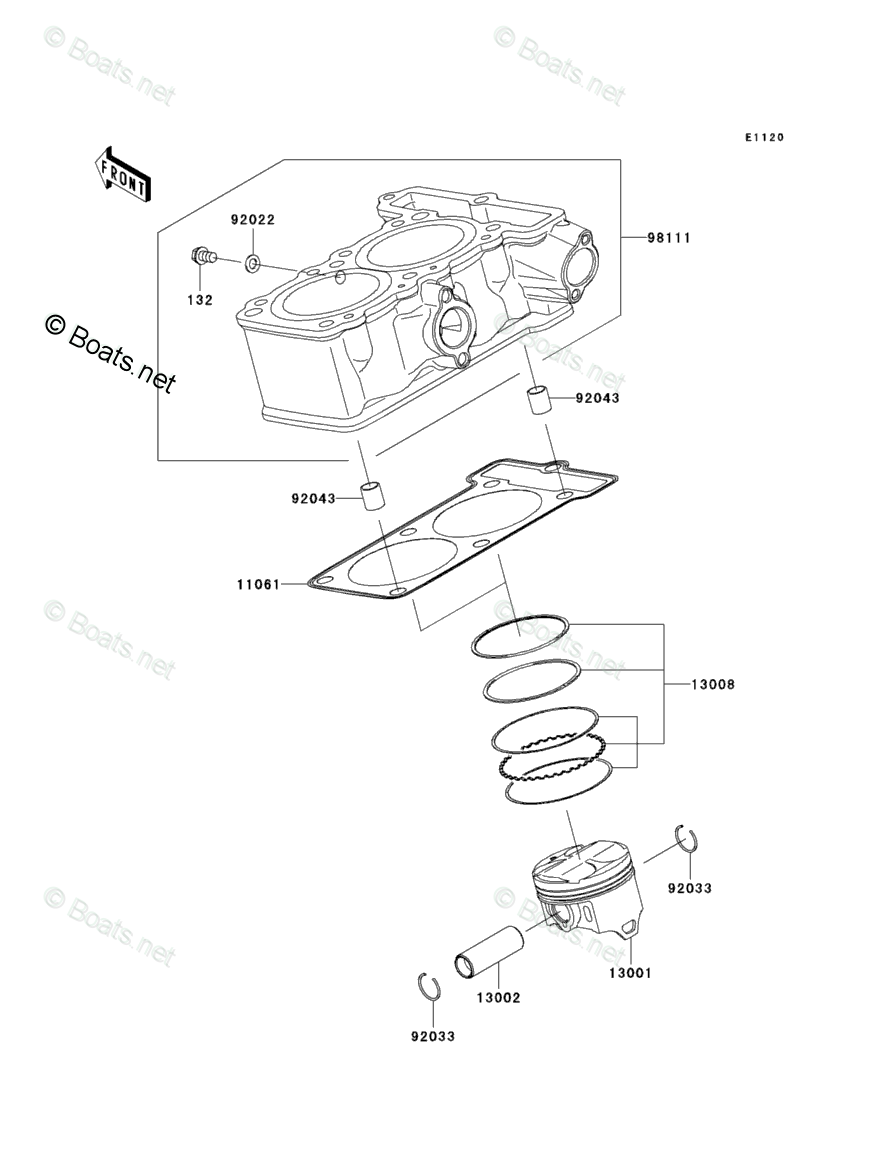 © Boats.net
© Boats.net
E1120
FRONT
92022
98111
132
© Boats.net
© Boats.net
92043
92043
11061
© Boats.net
© Boats.net
13008
92033
© Boats.net
© Boats.net
13001
13002
92033