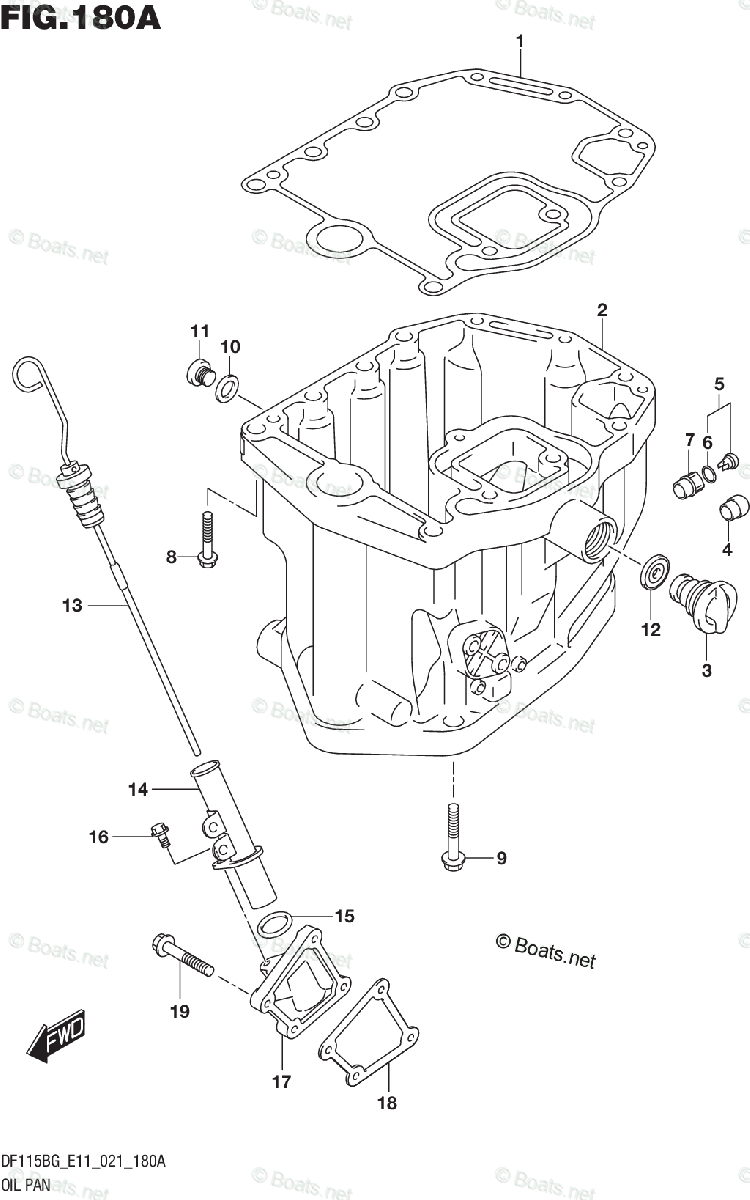 FIG.180A

© Boats.net

1
2
11
10
5
7
6
4
8
13
12
3
14
16
9
15
© Boats.net
19
FWD
17
18

DF115BG_E11_021_180A
OIL PAN