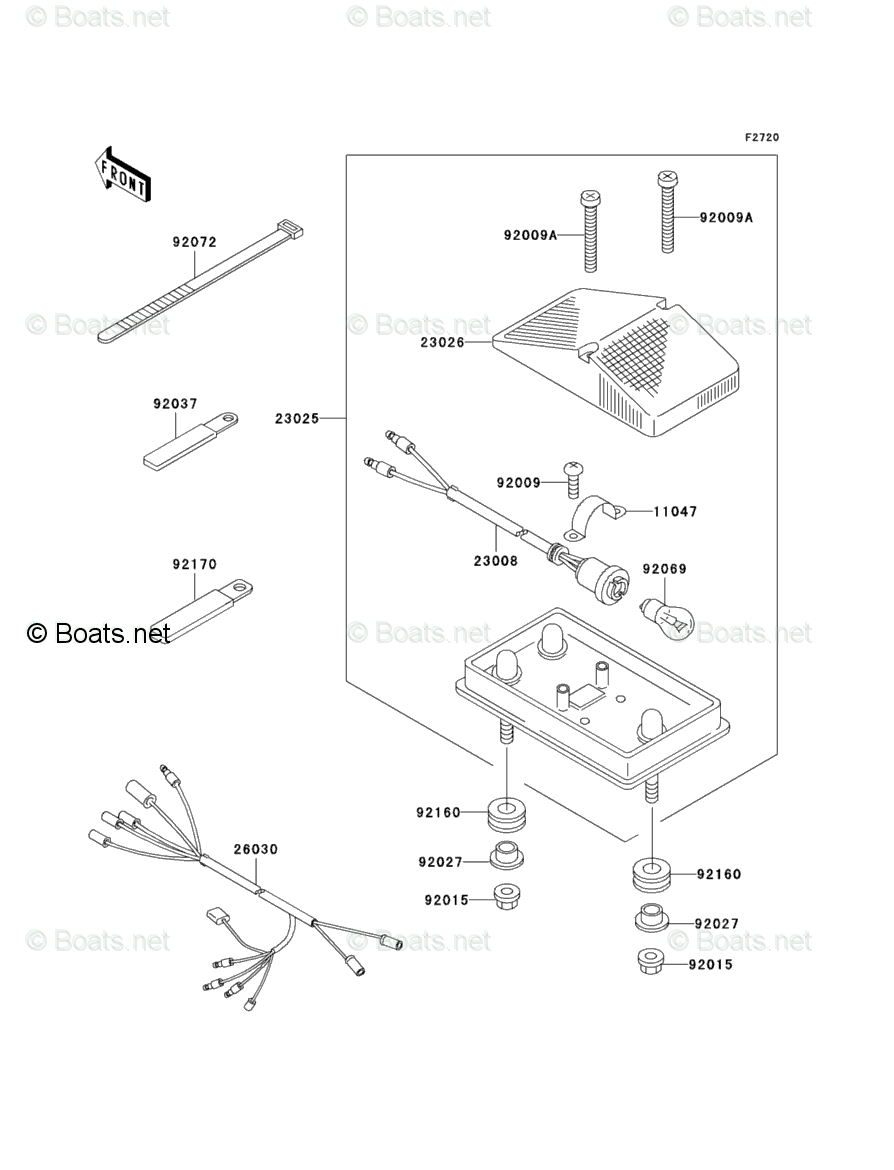 © Boats.net © Boats.net © Boats.net

F2720

FRONT

92072

92009A

92009A

© Boats.net © Boats.net © Boats.net

23026

92037

23025

92009

11047

23008

92170

92069

© Boats.net

© Boats.net © Boats.net

92160

26030

92027

92160

92015

92027

© Boats.net © Boats.net © Boats.net

92015