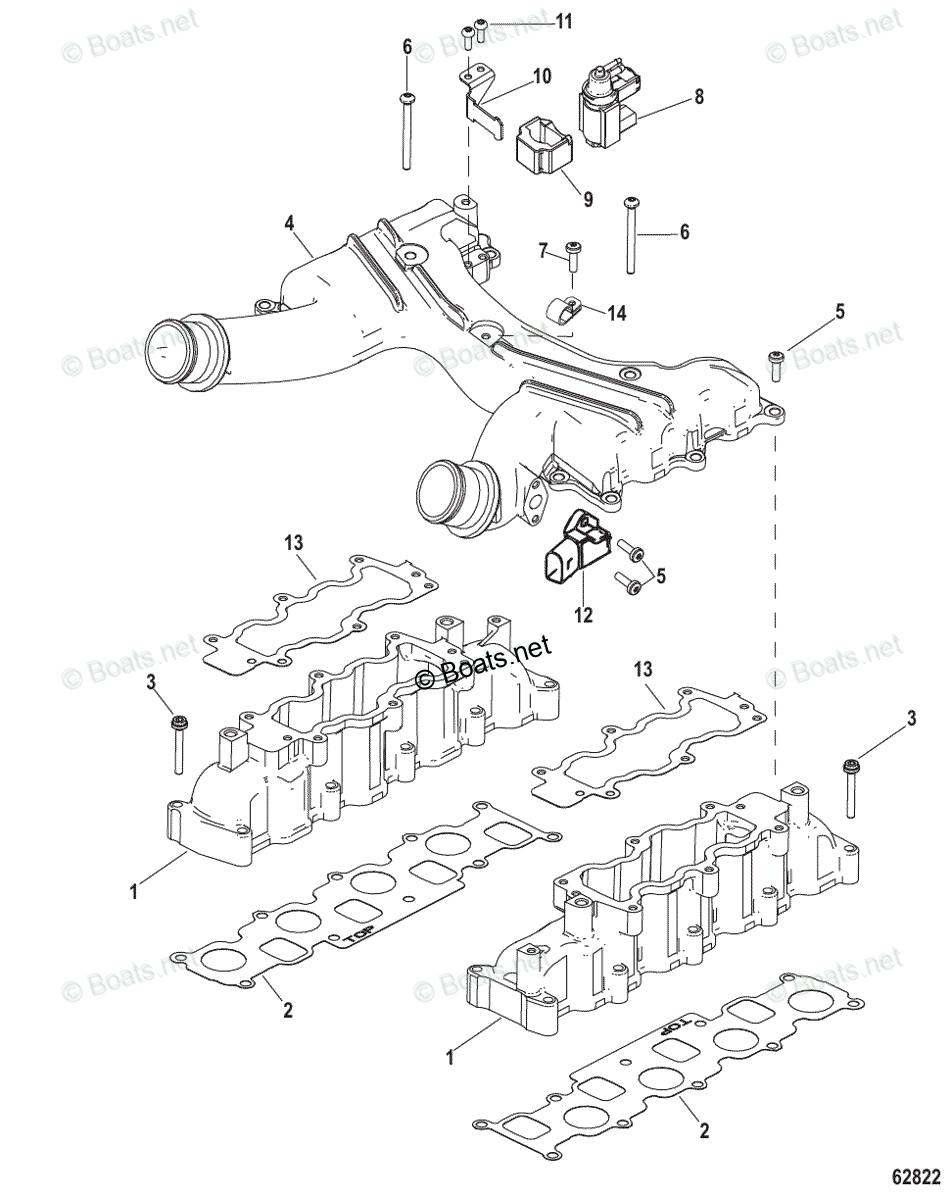 © Boats.net
© Boats.net
© Boats.net
11
6
10
8
9
4
7
6
14
5
© Boats.net
© Boats.net
© Boats.net
13
5
12
© Boats.net
© Boats.net
© Boats.net
3
13
3
1
TOP
2
© Boats.net
© Boats.net
© Boats.net
TOP
1
2
62822