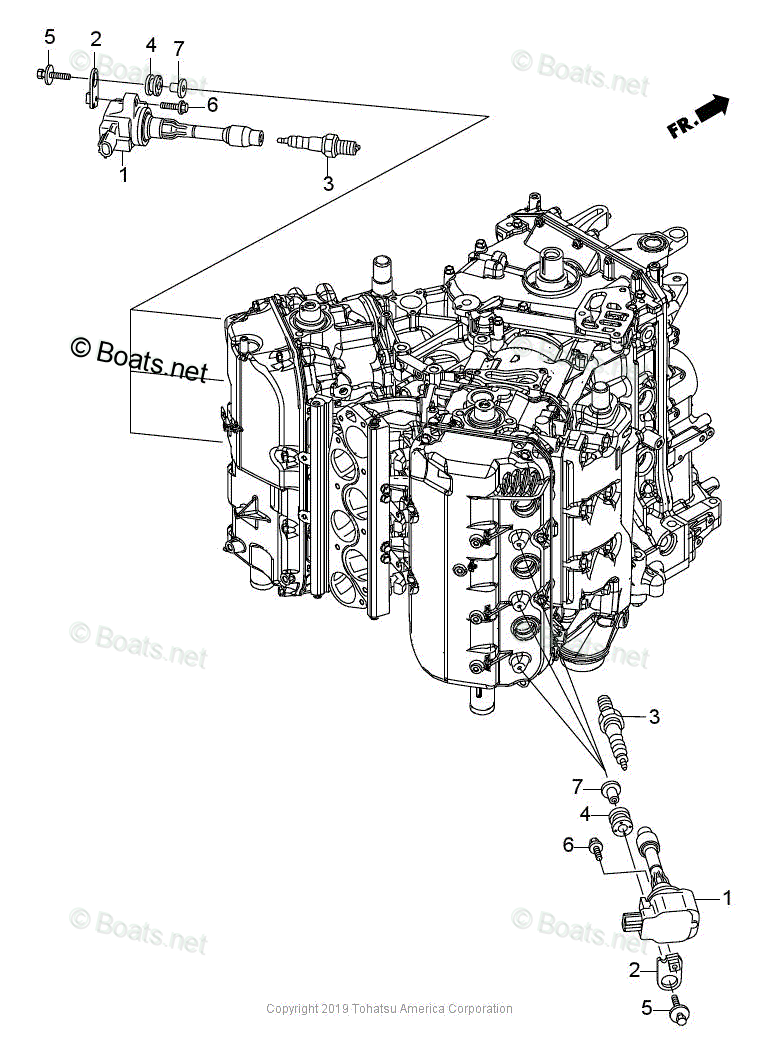 5
2
4
7
6
1
3
© Boats.net
FR.
© Boats.net
© Boats.net
© Boats.net
3
7
4
6
1
2
5
© Boats.net
© Boats.net
Copyright 2019 Tohatsu America Corporation