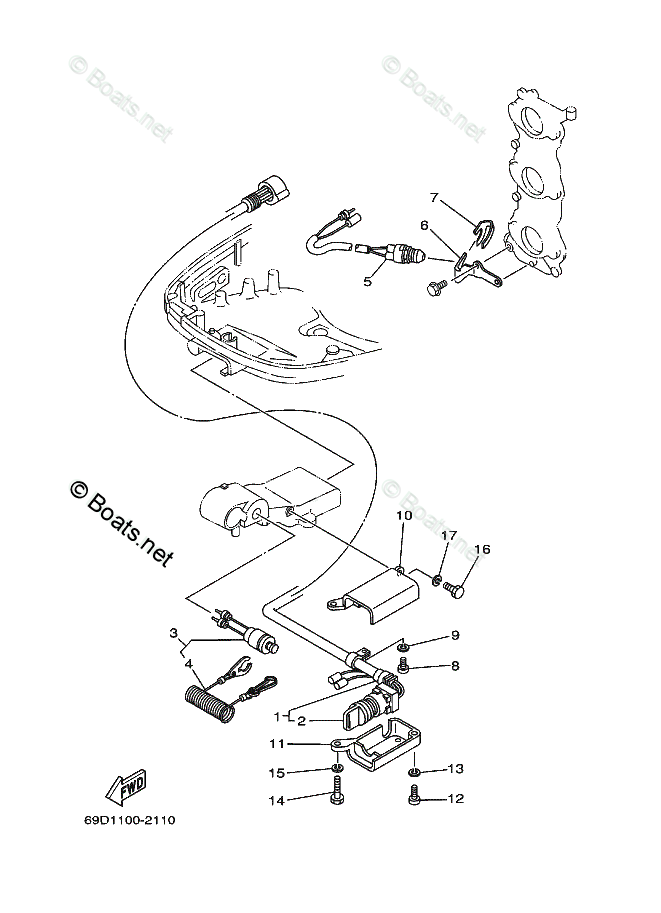 © Boats.net
© Boats.net
7
6
5
© Boats.net
© Boats.net
10
17
16
3
4
9
8
1
2
11
15
13
14
12
FWD
69D1100-2110