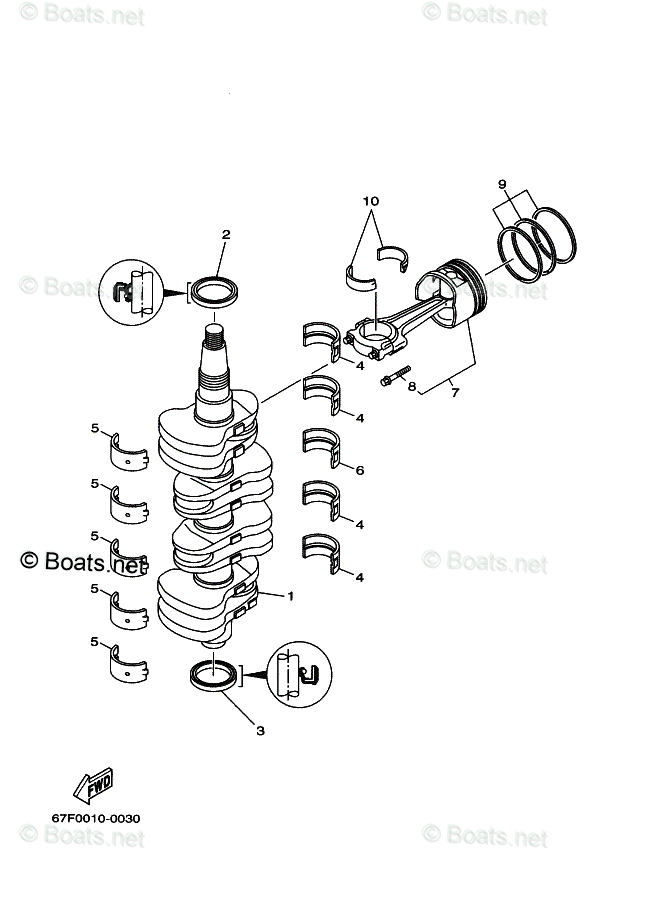 © Boats.net
© Boats.net

10
9
2

© Boats.net
© Boats.net

4
8
7
4
5
6
5
4
5
© Boats.net
© Boats.net
4
5
1
5

3

FWD

67F0010-0030
© Boats.net
© Boats.net