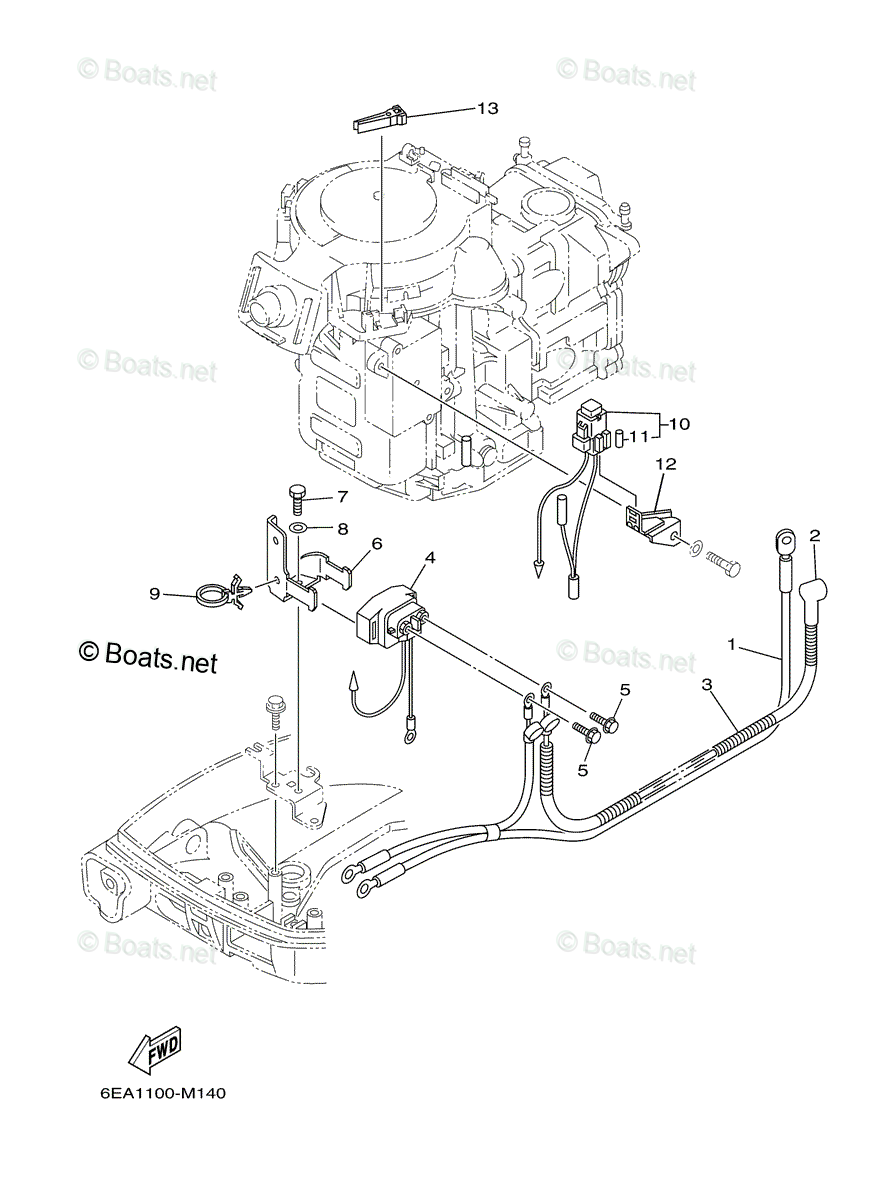 © Boats.net

© Boats.net

13

© Boats.net

© Boats.net

10

11

12

7

8

6

4

2

9

© Boats.net

© Boats.net

1

3

5

5

© Boats.net

© Boats.net

FWD

6EA1100-M140