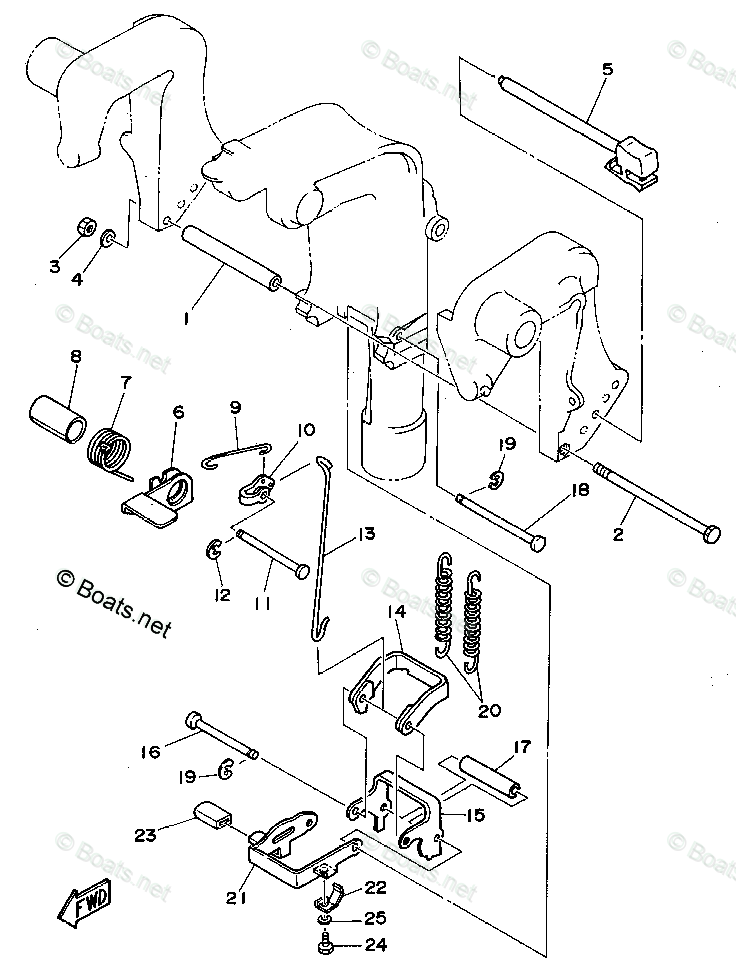 © Boats.net
© Boats.net
© Boats.net
5
3
4
1
© Boats.net
© Boats.net
© Boats.net
8
7
6
9
10
19
18
2
13
12
11
© Boats.net
© Boats.net
© Boats.net
14
20
16
19
17
15
23
21
22
25
24
FWD
© Boats.net
© Boats.net
© Boats.net