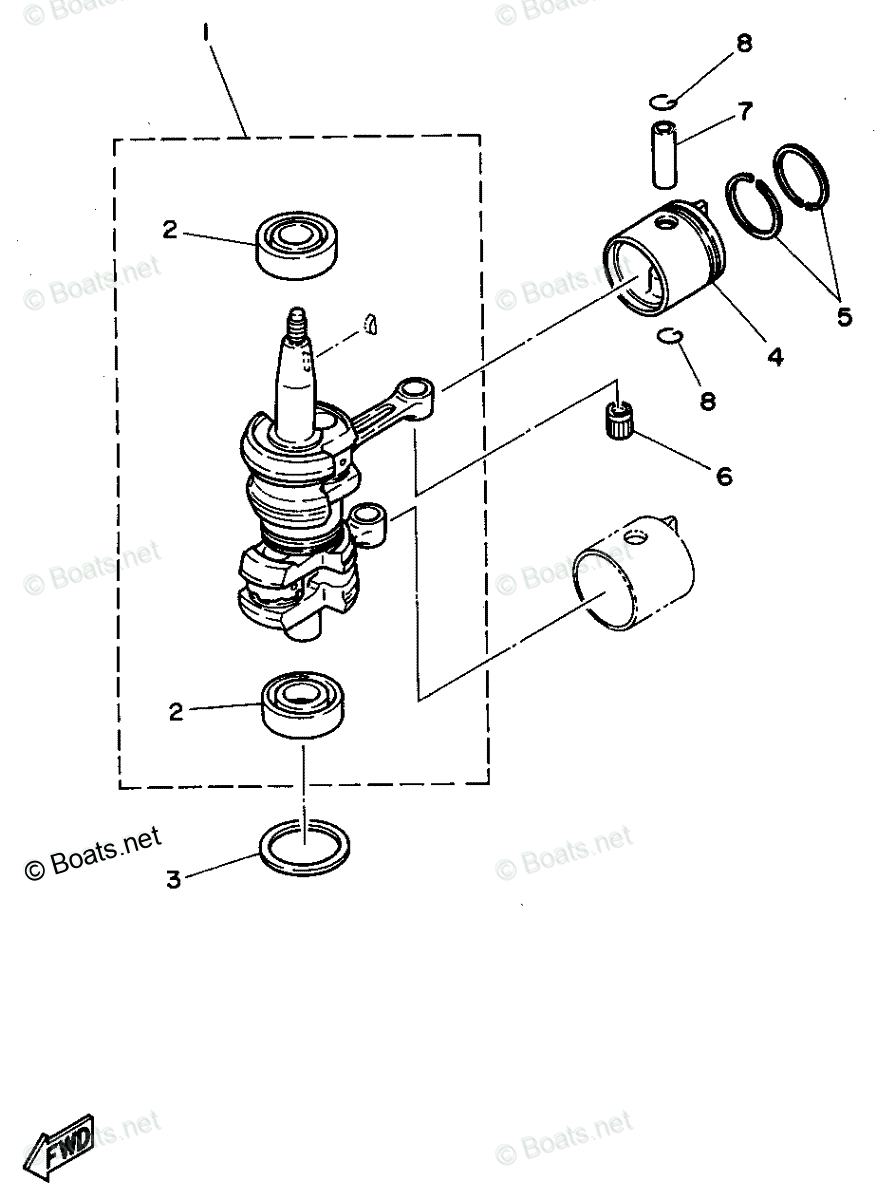 © Boats.net
© Boats.net
1
8
7
2
© Boats.net
© Boats.net
5
4
8
6
© Boats.net
© Boats.net
2
© Boats.net
© Boats.net
3
FWD
© Boats.net
© Boats.net