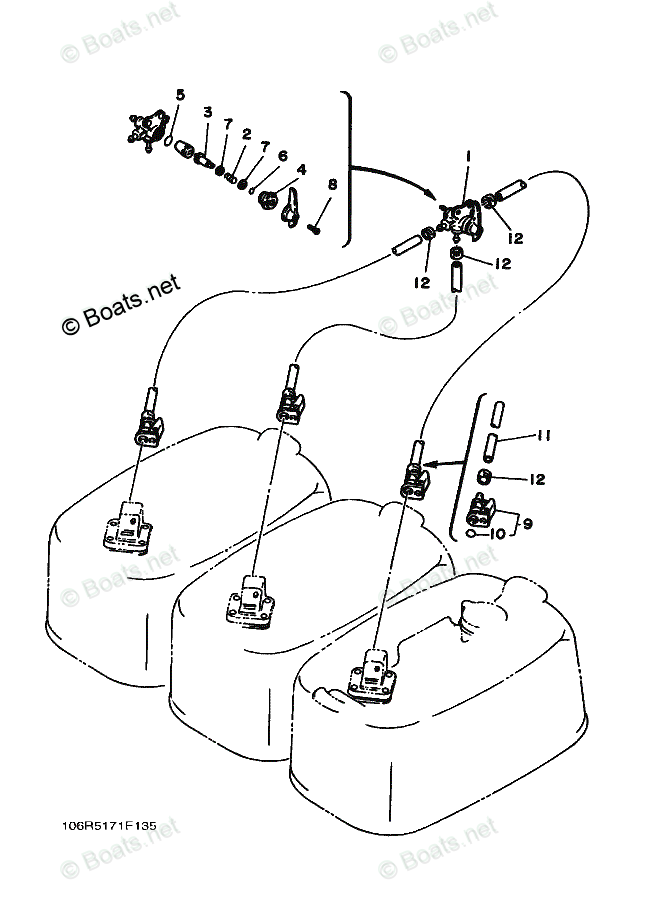 © Boats.net
© Boats.net

5
3
7
2
7
6
4
8
1
12
12
12

© Boats.net
© Boats.net

11
12
9
10

© Boats.net
© Boats.net

106R5171F135
© Boats.net
© Boats.net