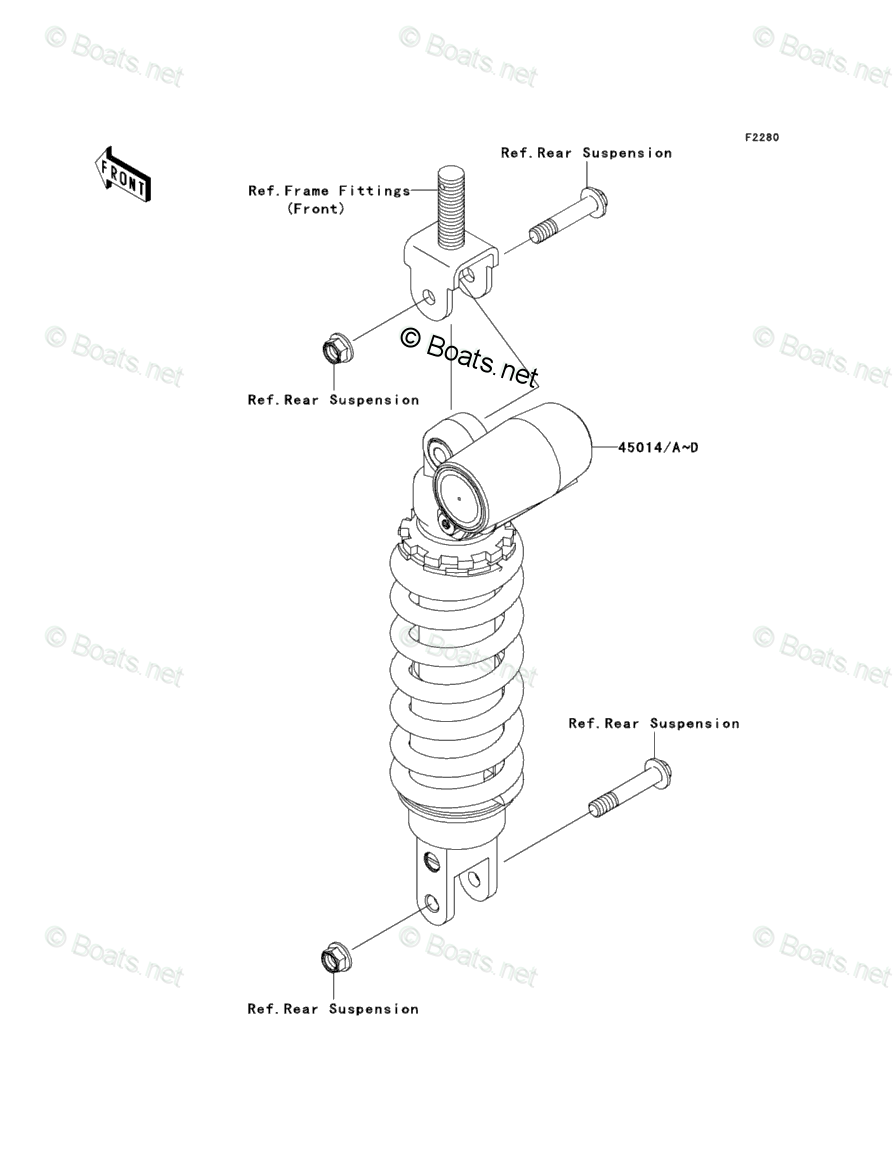 © Boats.net
© Boats.net
© Boats.net

F2280

FRONT

Ref.Rear Suspension

Ref.Frame Fittings
(Front)

© Boats.net
© Boats.net
© Boats.net

Ref.Rear Suspension

45014/A~D

© Boats.net
© Boats.net
© Boats.net

Ref.Rear Suspension

© Boats.net
© Boats.net
© Boats.net

Ref.Rear Suspension