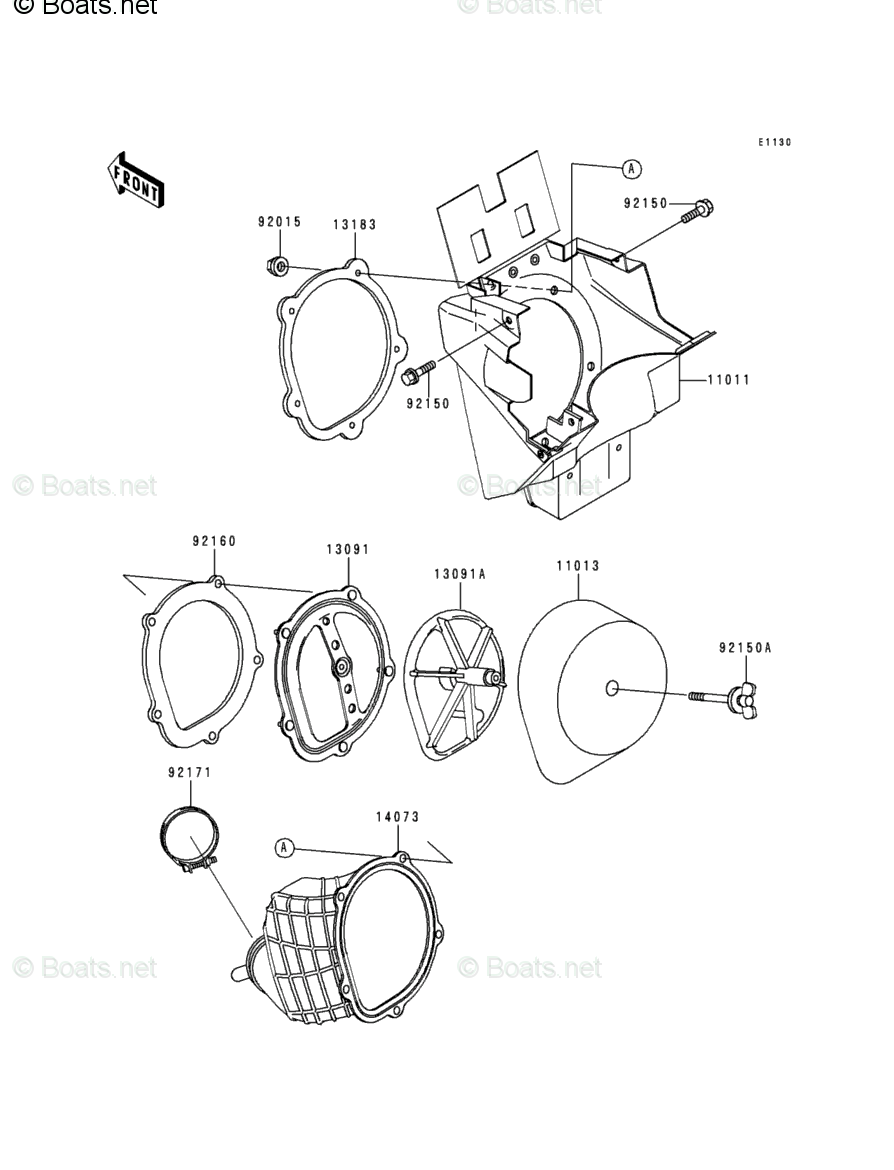 © Boats.net
© Boats.net

E1130

FRONT

A

92150

92015

13183

92150

11011

© Boats.net
© Boats.net

92160

13091

13091A

11013

92150A

92171

14073

A

© Boats.net
© Boats.net