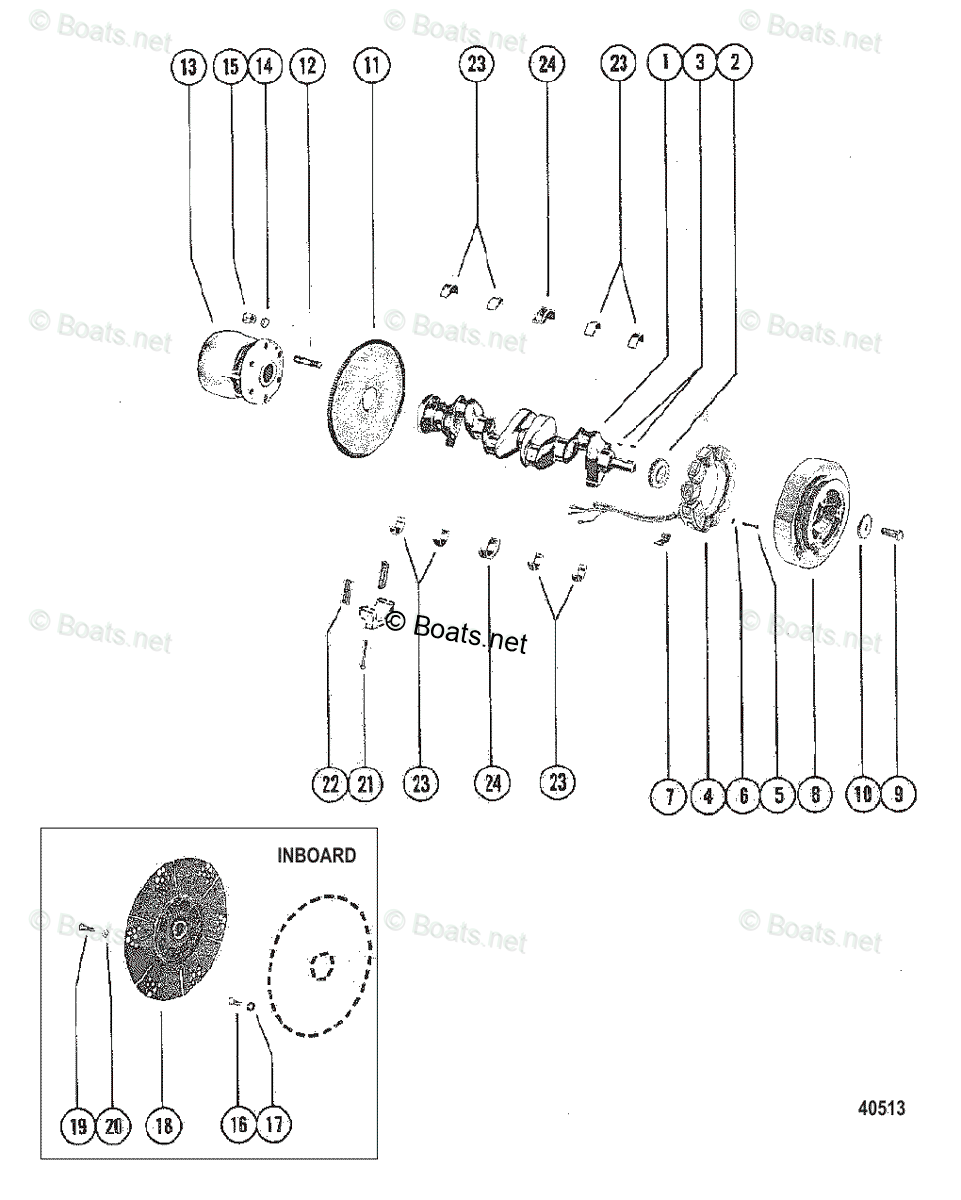 © Boats.net © Boats.net © Boats.net

13 15 14 12 11 23 24 23 1 3 2

© Boats.net © Boats.net © Boats.net

© Boats.net © Boats.net © Boats.net

22 21 23 24 23 7 4 6 5 8 10 9

INBOARD

© Boats.net © Boats.net © Boats.net

19 20 18 16 17

40513