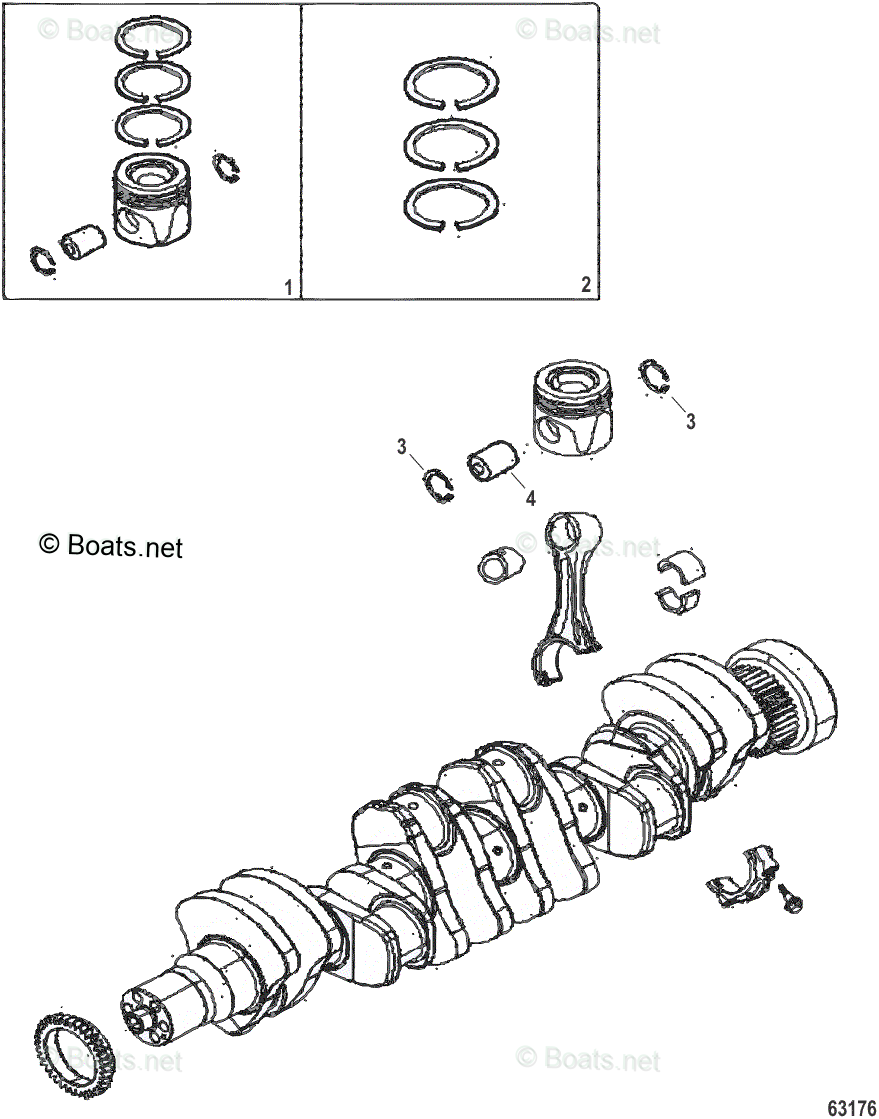 © Boats.net
© Boats.net
1
2
3
3
4
© Boats.net
© Boats.net
© Boats.net
© Boats.net
63176